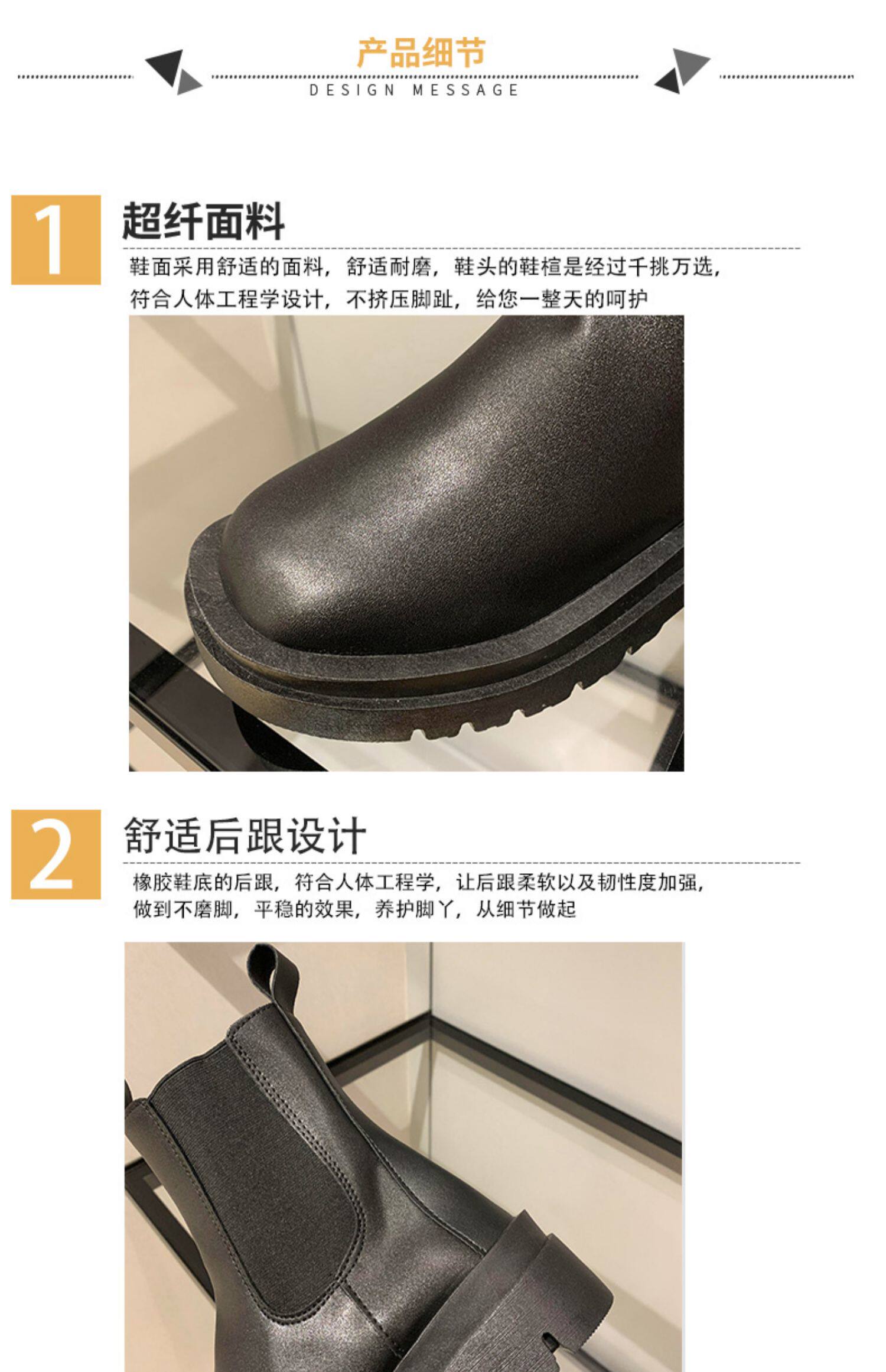 产品细节
DESIGN MESSAGE

1
超纤面料
鞋面采用舒适的面料，舒适耐磨，鞋头的鞋楦是经过千挑万选，符合人体工程学设计，不挤压脚趾，给您一整天的呵护

2
舒适后跟设计
橡胶鞋底的后跟，符合人体工程学，让后跟柔软以及韧性度加强，做到不磨脚，平稳的效果，养护脚丫，从细节做起