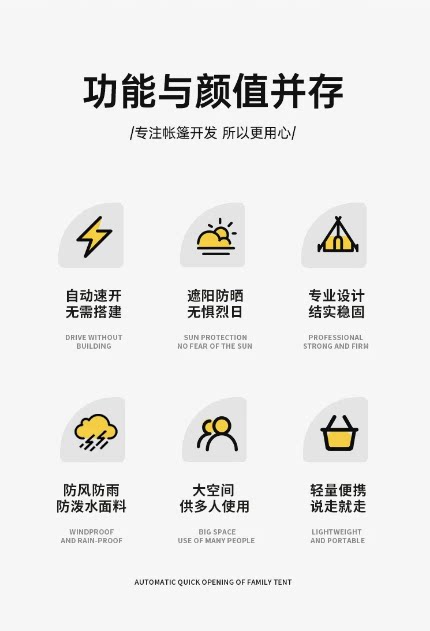 功能与颜值并存

/专注帐篷开发 所以更用心/

自动速开
无需搭建

DRIVE WITHOUT
BUILDING

遮阳防晒
无惧烈日

SUN PROTECTION
NO FEAR OF THE SUN

专业设计
结实稳固

PROFESSIONAL
STRONG AND FIRM

防风防雨
防泼水面料

WINDPROOF
AND RAIN-PROOF

大空间
供多人使用

BIG SPACE
USE OF MANY PEOPLE

轻量便携
说走就走

LIGHTWEIGHT
AND PORTABLE

AUTOMATIC QUICK OPENING OF FAMILY TENT