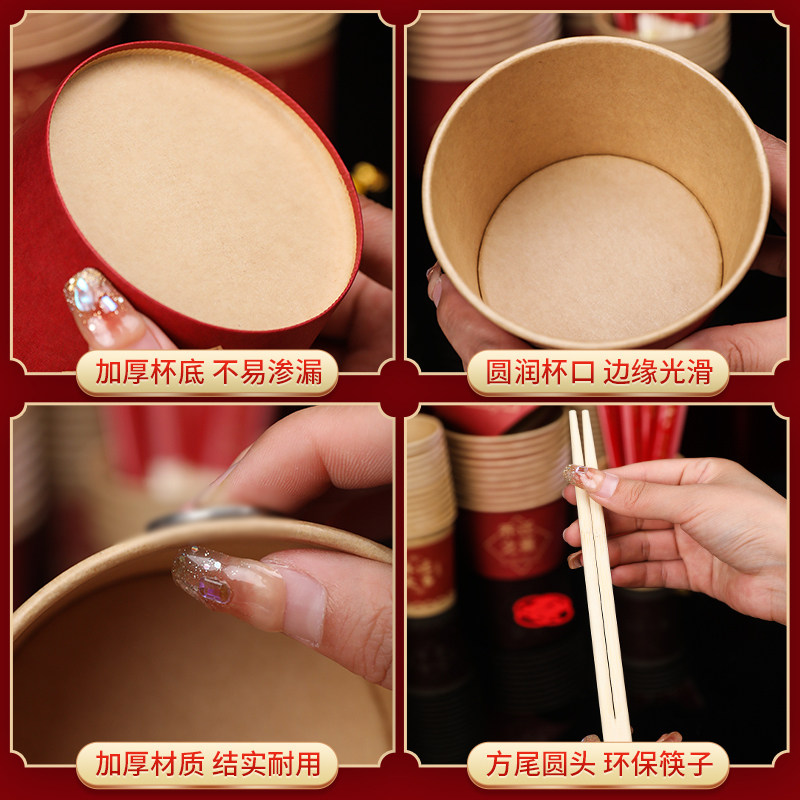 加厚杯底 不易渗漏

圆润杯口 边缘光滑

加厚材质 结实耐用

方尾圆头 环保筷子