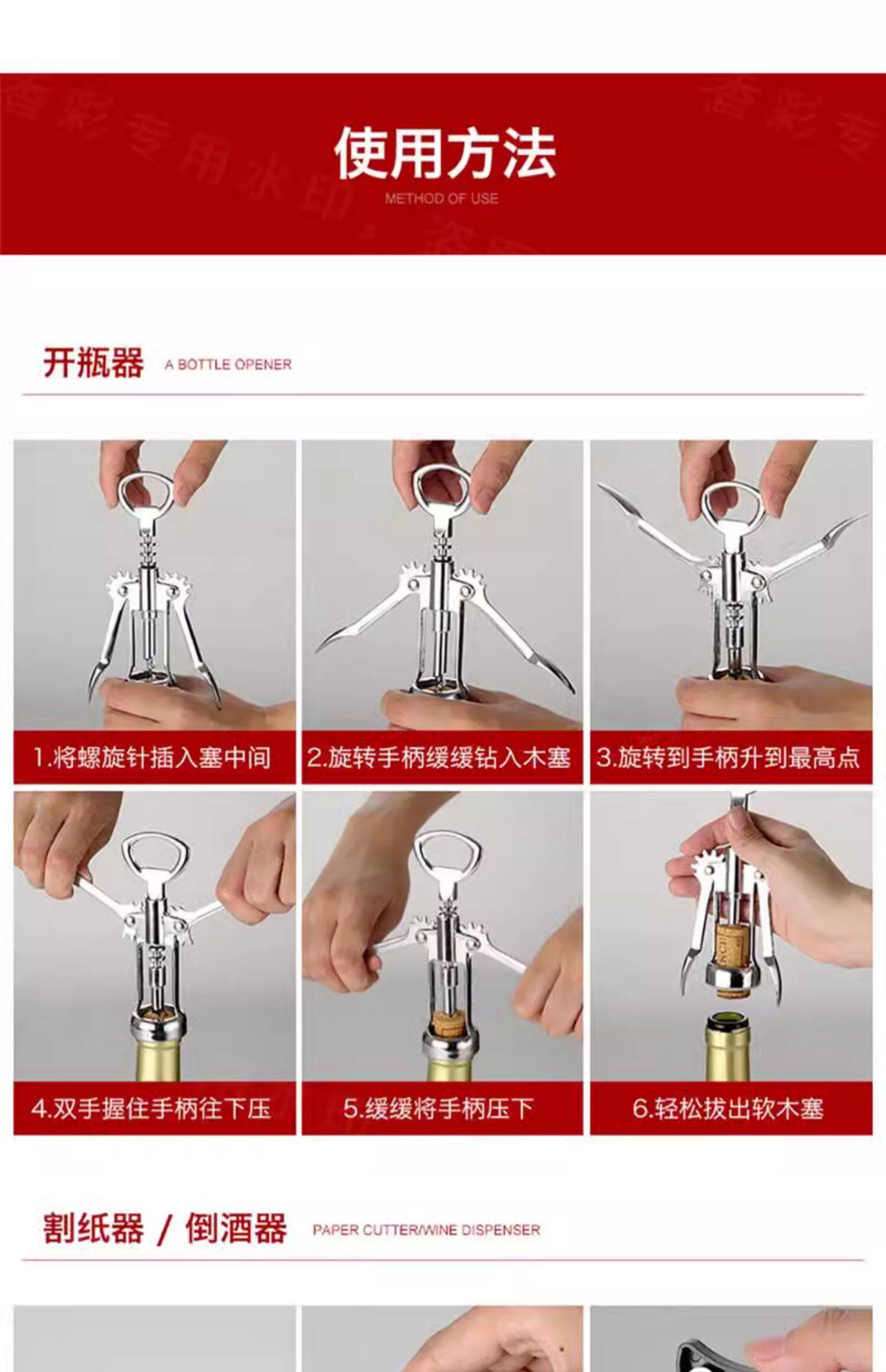 使用方法
METHOD OF USE

开瓶器 A BOTTLE OPENER

1.将螺旋针插入塞中间

2.旋转手柄缓缓钻入木塞

3.旋转到手柄升到最高点

4.双手握住手柄往下压

5.缓缓将手柄压下

6.轻松拔出软木塞

割纸器 / 倒酒器 PAPER CUTTER/WINE DISPENSER