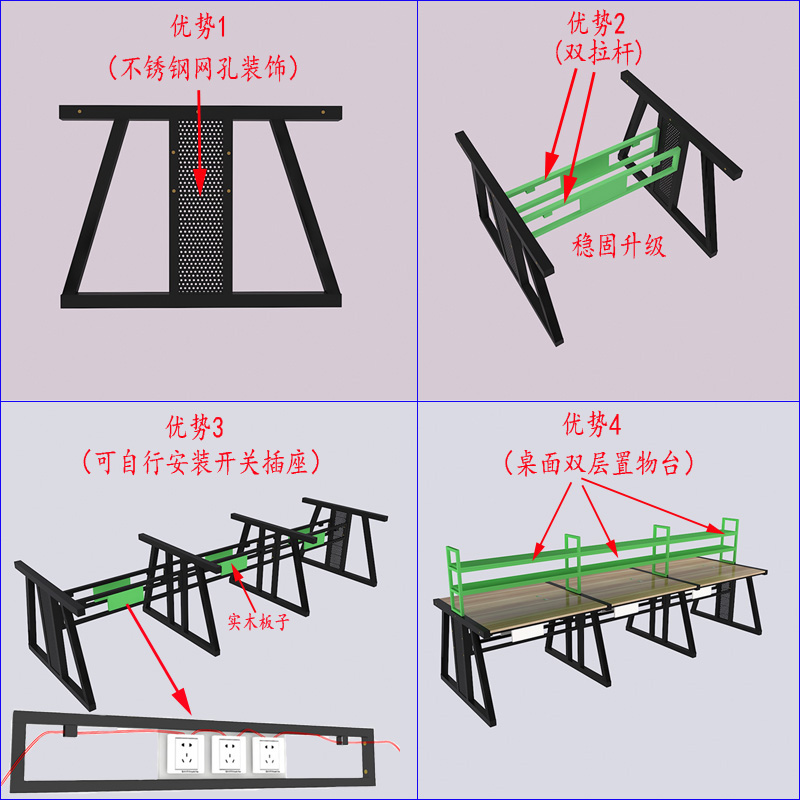 优势1
（不锈钢网孔装饰）

优势2
（双拉杆）
稳固升级

优势3
（可自行安装开关插座）
实木板子

优势4
（桌面双层置物台）