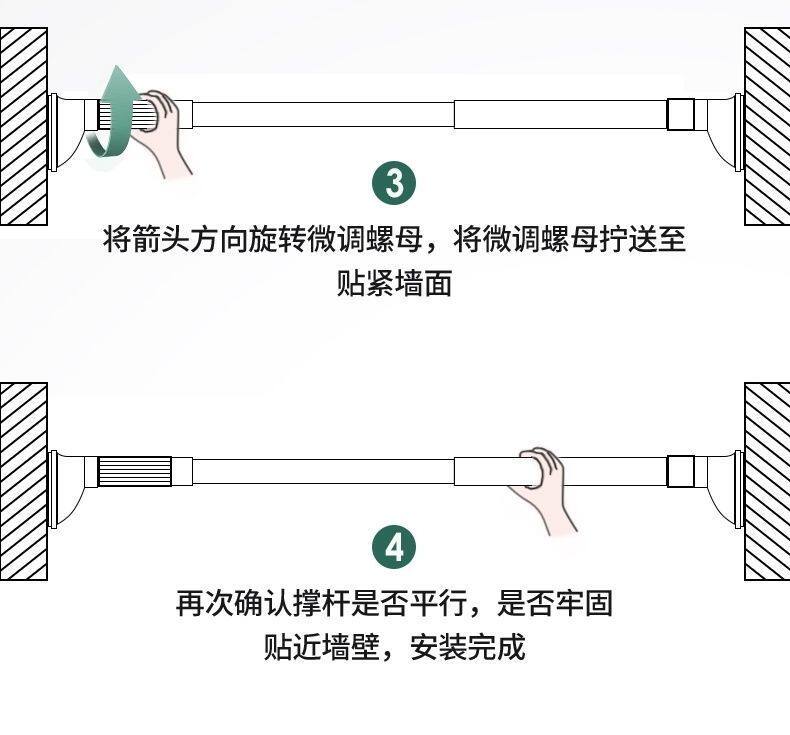 3

将箭头方向旋转微调螺母，将微调螺母拧送至贴紧墙面

4

再次确认撑杆是否平行，是否牢固贴近墙壁，安装完成