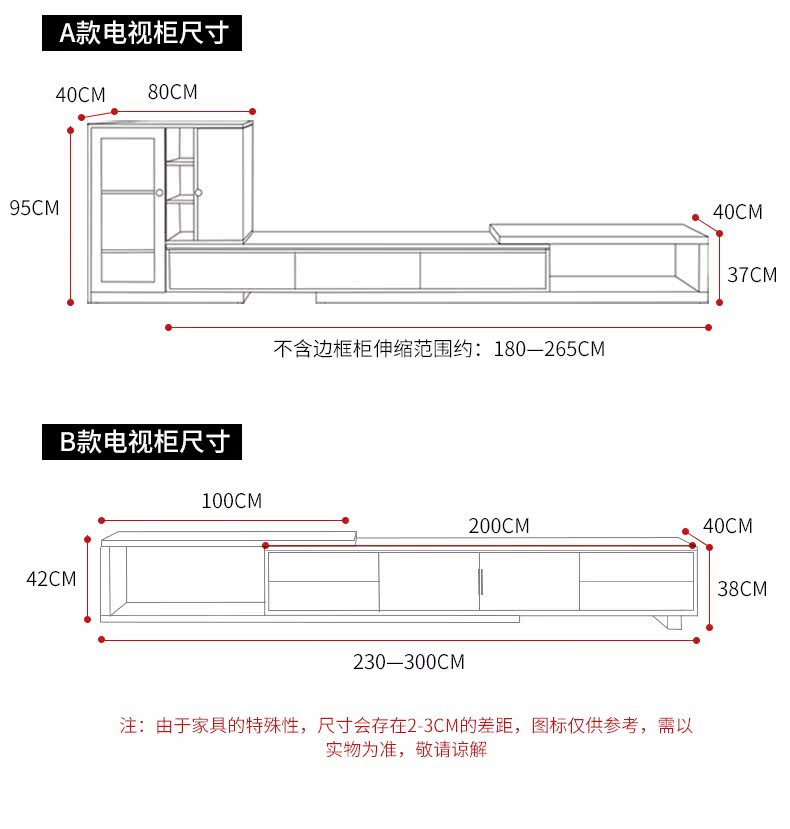 A款电视柜尺寸

40CM
80CM
95CM
40CM
37CM
不含边框柜伸缩范围约：180—265CM

B款电视柜尺寸

100CM
200CM
40CM
42CM
38CM
230—300CM

注：由于家具的特殊性，尺寸会存在2-3CM的差距，图标仅供参考，需以实物为准，敬请谅解