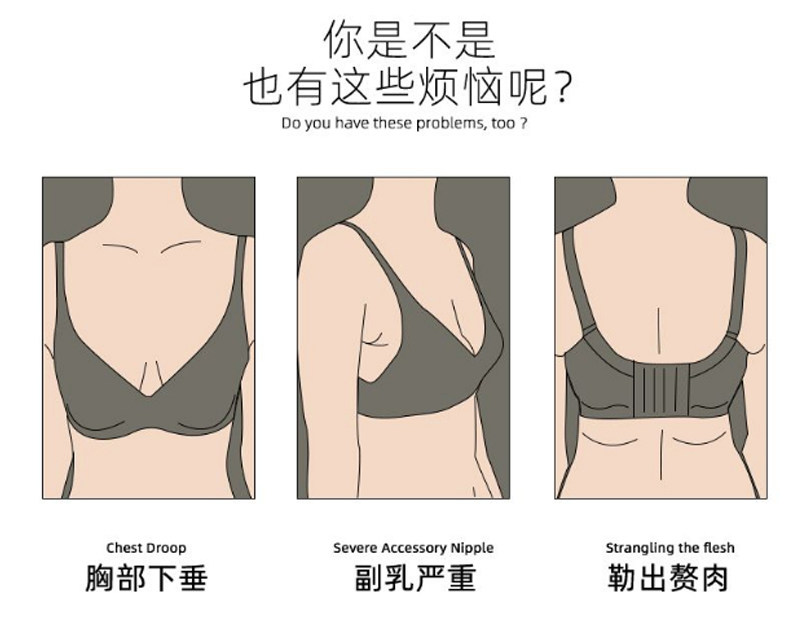 你是不是
也有这些烦恼呢？
Do you have these problems, too ?

Chest Droop
胸部下垂

Severe Accessory Nipple
副乳严重

Strangling the flesh
勒出赘肉