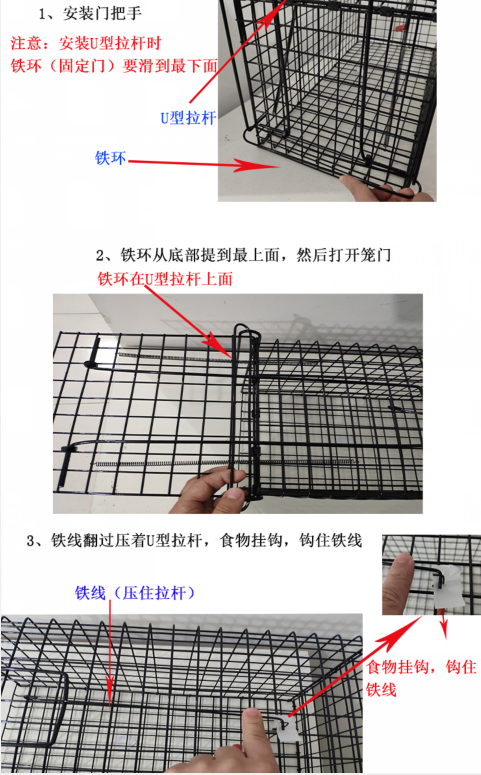 1、安装门把手

注意：安装U型拉杆时
铁环（固定门）要滑到最下面

U型拉杆

铁环

2、铁环从底部提到最上面，然后打开笼门

铁环在U型拉杆上面

3、铁线翻过压着U型拉杆，食物挂钩，钩住铁线

铁线（压住拉杆）

食物挂钩，钩住铁线