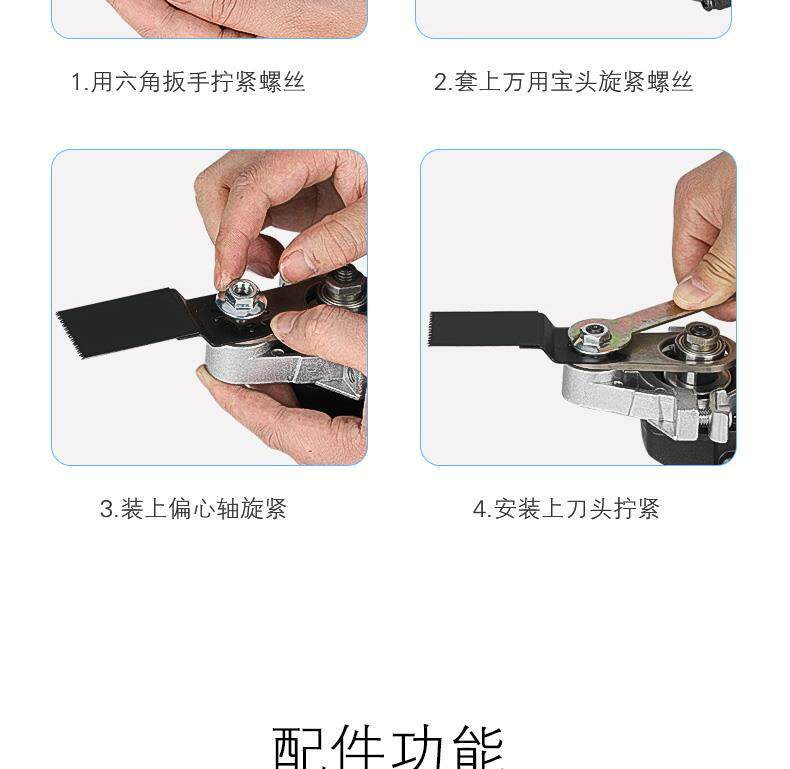 1.用六角扳手拧紧螺丝

2.套上万用宝头旋紧螺丝

3.装上偏心轴旋紧

4.安装上刀头拧紧

配件功能