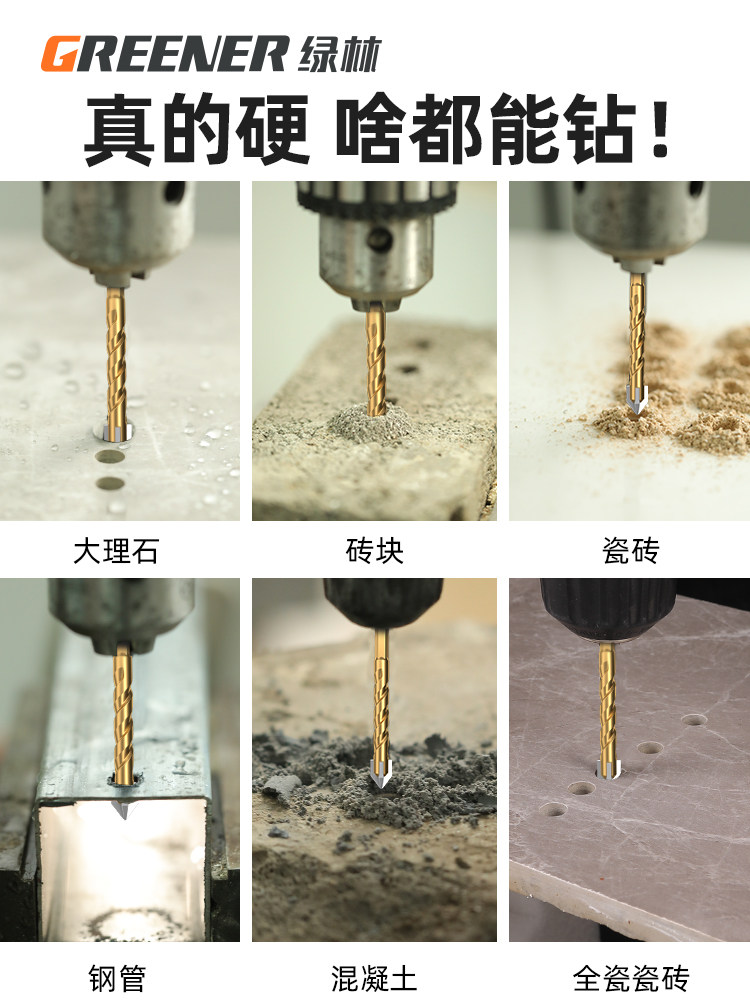 GREENER 绿林

真的硬 啥都能钻！

大理石

砖块

瓷砖

钢管

混凝土

全瓷瓷砖