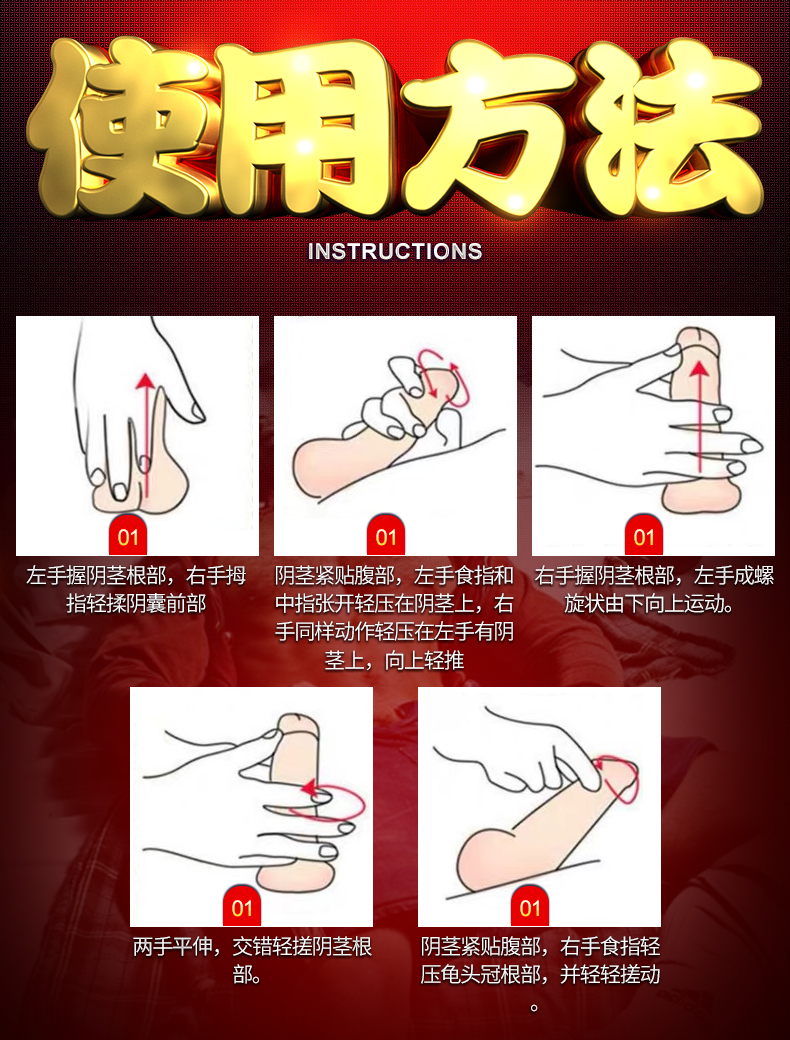 使用方法

INSTRUCTIONS

01

左手握阴茎根部，右手拇指轻揉阴囊前部

01

阴茎紧贴腹部，左手食指和中指张开轻压在阴茎上，右手同样动作轻压在左手有阴茎上，向上轻推

01

右手握阴茎根部，左手成螺旋状由下向上运动。

01

两手平伸，交错轻搓阴茎根部。

01

阴茎紧贴腹部，右手食指轻压龟头冠根部，并轻轻搓动。