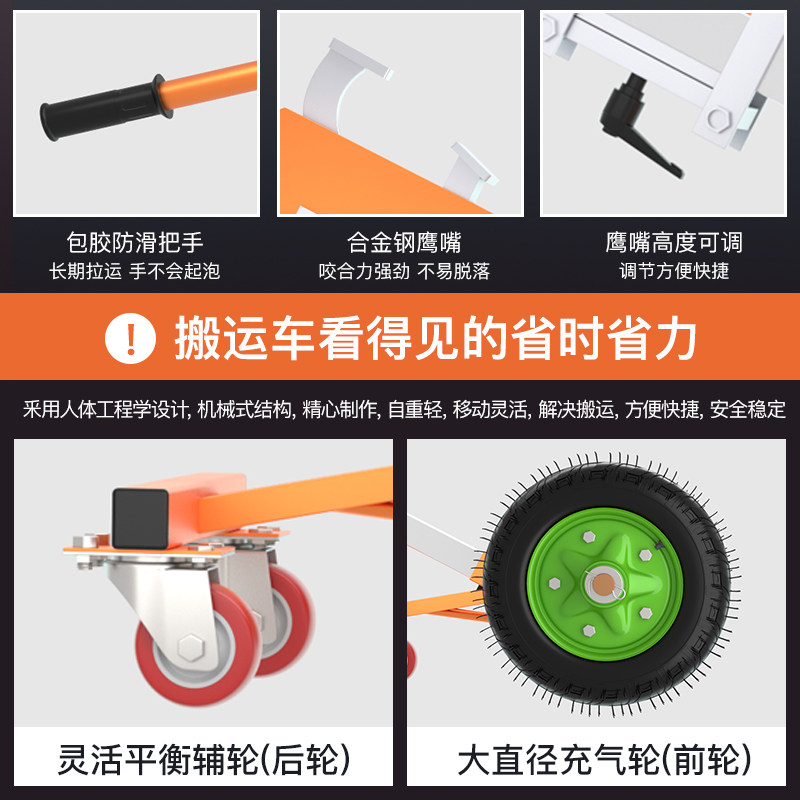 包胶防滑把手
长期拉运 手不会起泡

合金钢鹰嘴
咬合力强劲 不易脱落

鹰嘴高度可调
调节方便快捷

! 搬运车看得见的省时省力

采用人体工程学设计, 机械式结构, 精心制作, 自重轻, 移动灵活, 解决搬运, 方便快捷, 安全稳定

灵活平衡辅轮(后轮)

大直径充气轮(前轮)