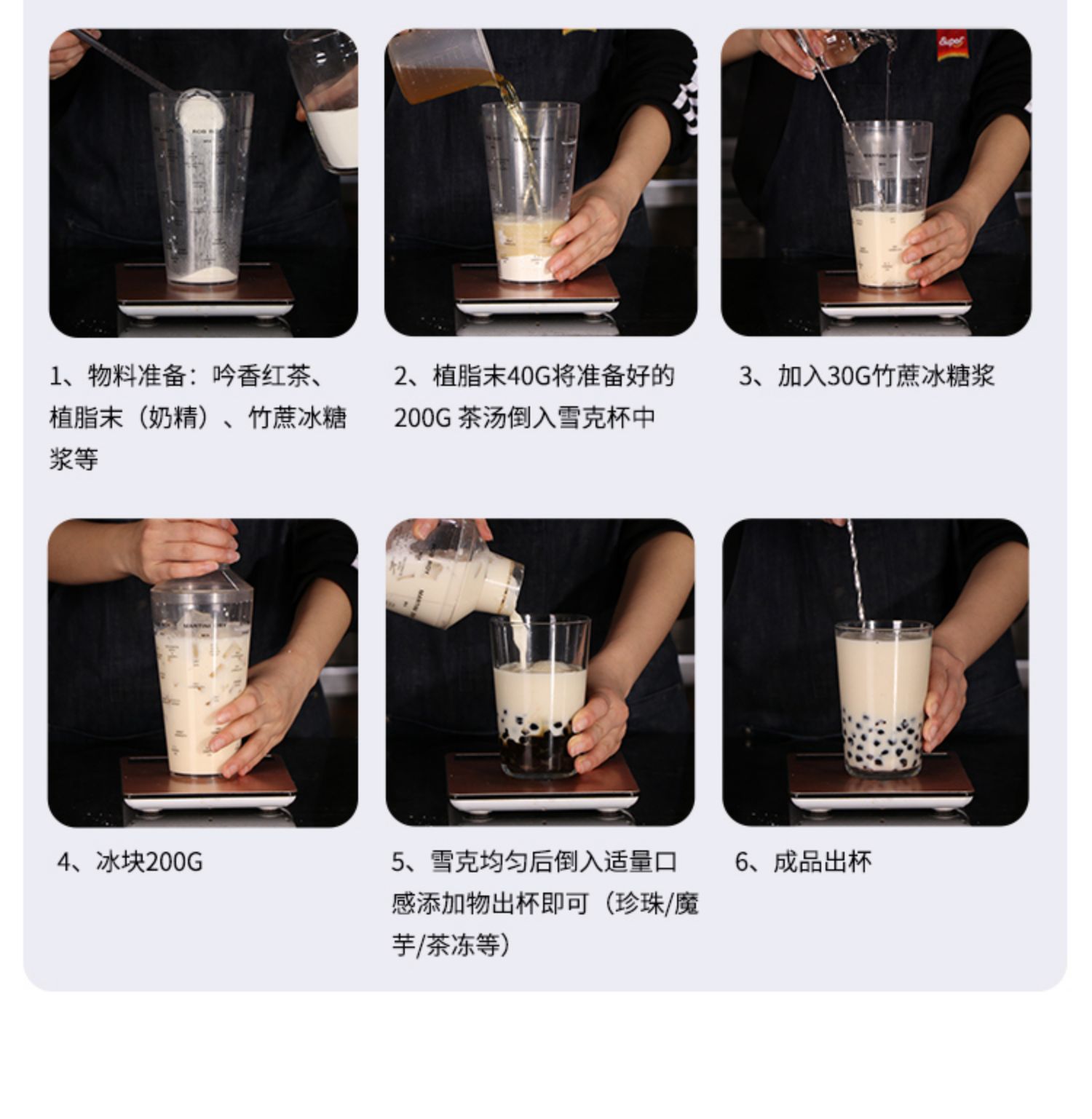 1、物料准备：吟香红茶、植脂末（奶精）、竹蔗冰糖浆等

2、植脂末40G将准备好的200G 茶汤倒入雪克杯中

3、加入30G竹蔗冰糖浆

4、冰块200G

5、雪克均匀后倒入适量口感添加物出杯即可（珍珠/魔芋/茶冻等）

6、成品出杯