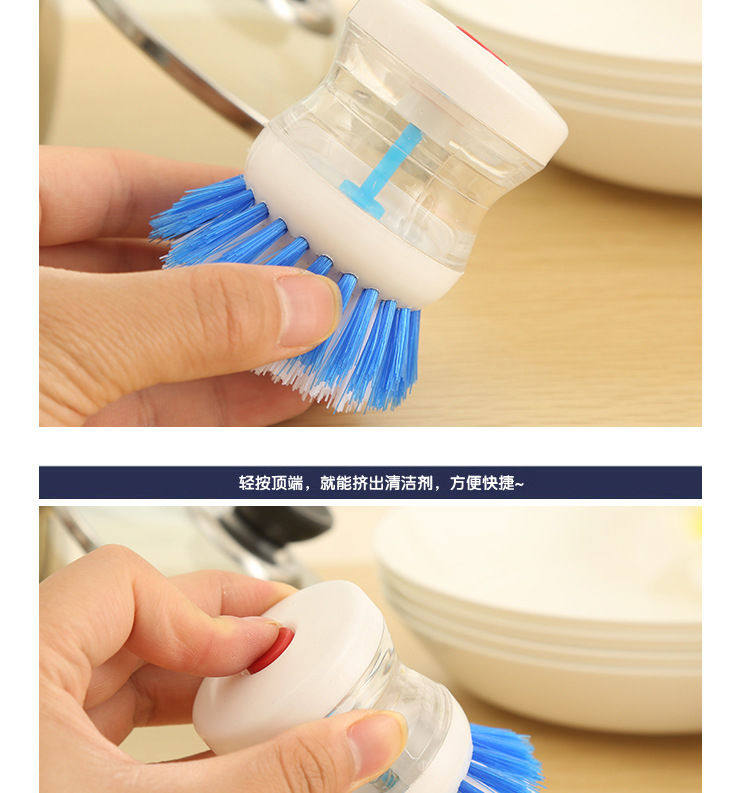 轻按顶端，就能挤出清洁剂，方便快捷~