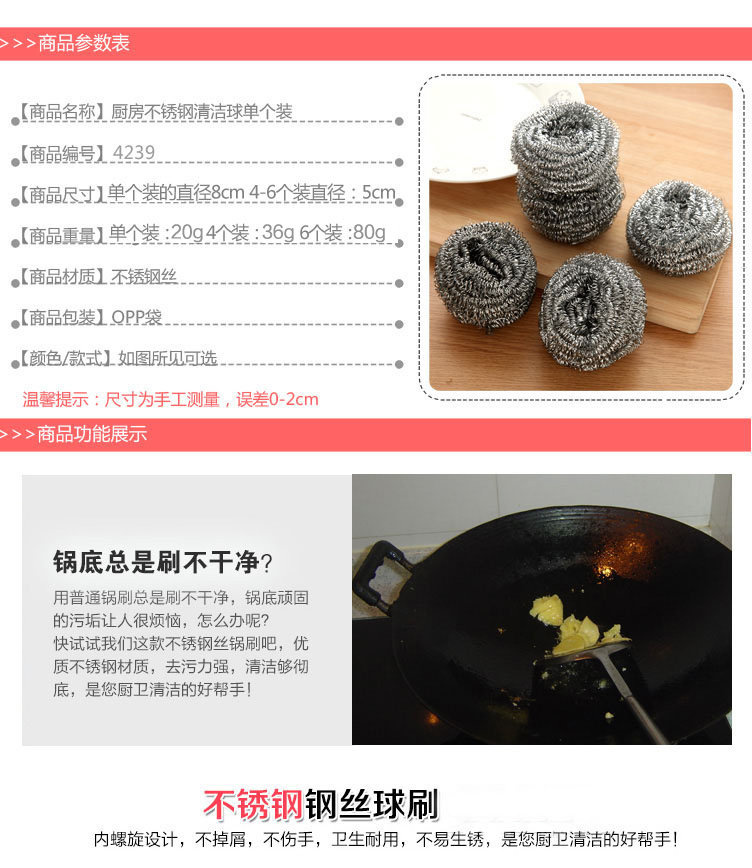 >>>商品参数表

【商品名称】厨房不锈钢清洁球单个装

【商品编号】4239

【商品尺寸】单个装的直径8cm 4-6个装直径：5cm

【商品重量】单个装：20g 4个装：36g 6个装：80g

【商品材质】不锈钢丝

【商品包装】OPP袋

【颜色/款式】如图所见可选

温馨提示：尺寸为手工测量，误差0-2cm

>>>商品功能展示

锅底总是刷不干净？

用普通锅刷总是刷不干净，锅底顽固的污垢让人很烦恼，怎么办呢？
快试试我们这款不锈钢丝锅刷吧，优质不锈钢材质，去污力强，清洁够彻底，是您厨卫清洁的好帮手！

不锈钢钢丝球刷

内螺旋设计，不掉屑，不伤手，卫生耐用，不易生锈，是您厨卫清洁的好帮手！