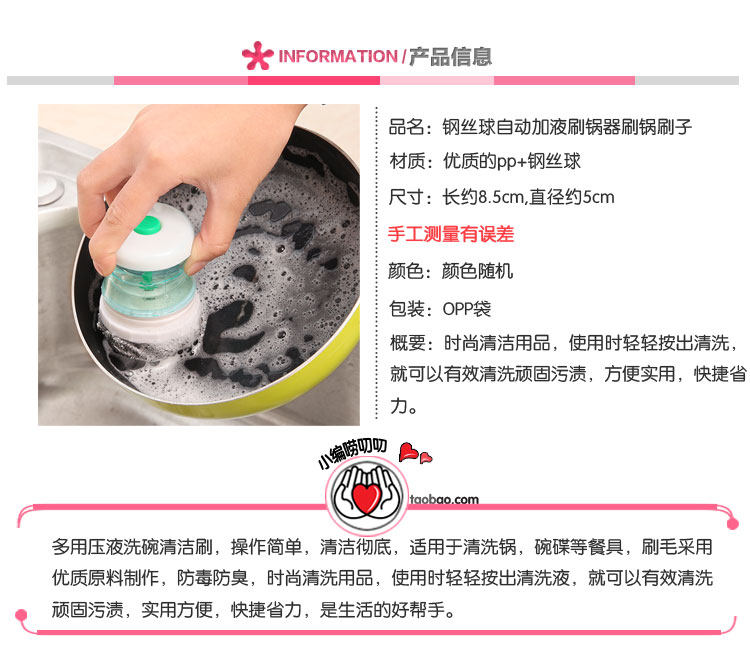 INFORMATION / 产品信息

品名：钢丝球自动加液刷锅器刷锅刷子

材质：优质的pp+钢丝球

尺寸：长约8.5cm,直径约5cm

手工测量有误差

颜色：颜色随机

包装：OPP袋

概要：时尚清洁用品，使用时轻轻按出清洗，就可以有效清洗顽固污渍，方便实用，快捷省力。

小编唠叨叨

taobao.com

多用压液洗碗清洁刷，操作简单，清洁彻底，适用于清洗锅，碗碟等餐具，刷毛采用优质原料制作，防毒防臭，时尚清洗用品，使用时轻轻按出清洗液，就可以有效清洗顽固污渍，实用方便，快捷省力，是生活的好帮手。