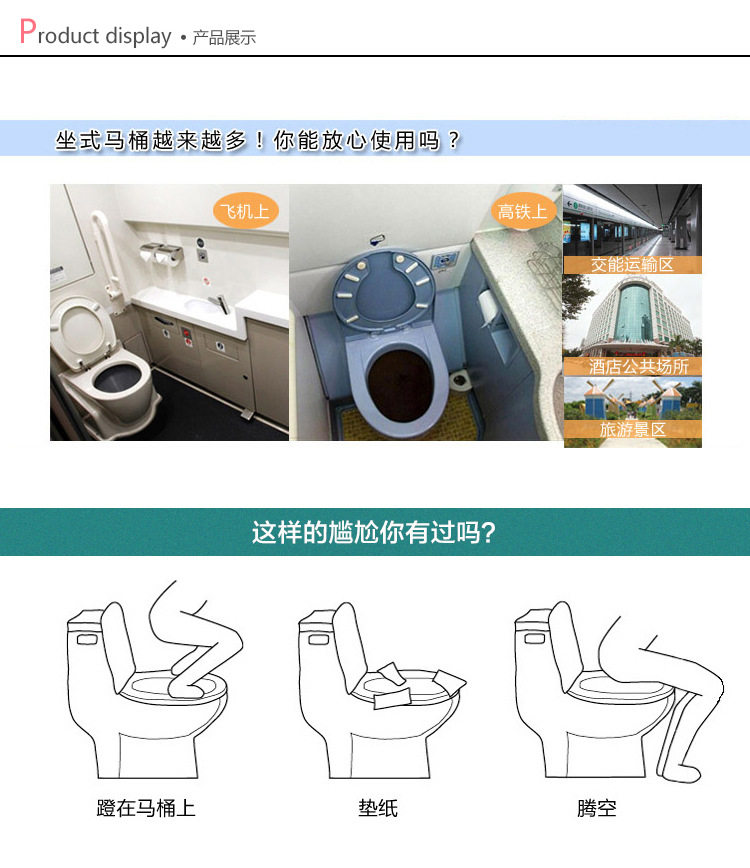 Product display • 产品展示

坐式马桶越来越多！你能放心使用吗？

飞机上

高铁上

交能运输区

酒店公共场所

旅游景区

这样的尴尬你有过吗?

蹬在马桶上

垫纸

腾空