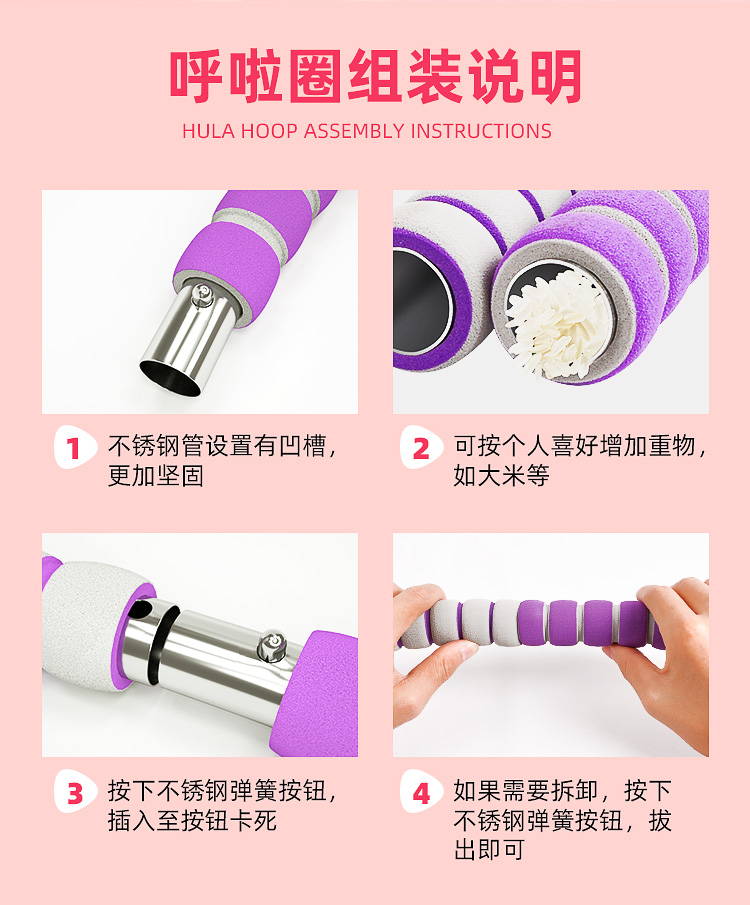 呼啦圈组装说明

HULA HOOP ASSEMBLY INSTRUCTIONS

1 不锈钢管设置有凹槽，更加坚固

2 可按个人喜好增加重物，如大米等

3 按下不锈钢弹簧按钮，插入至按钮卡死

4 如果需要拆卸，按下不锈钢弹簧按钮，拔出即可