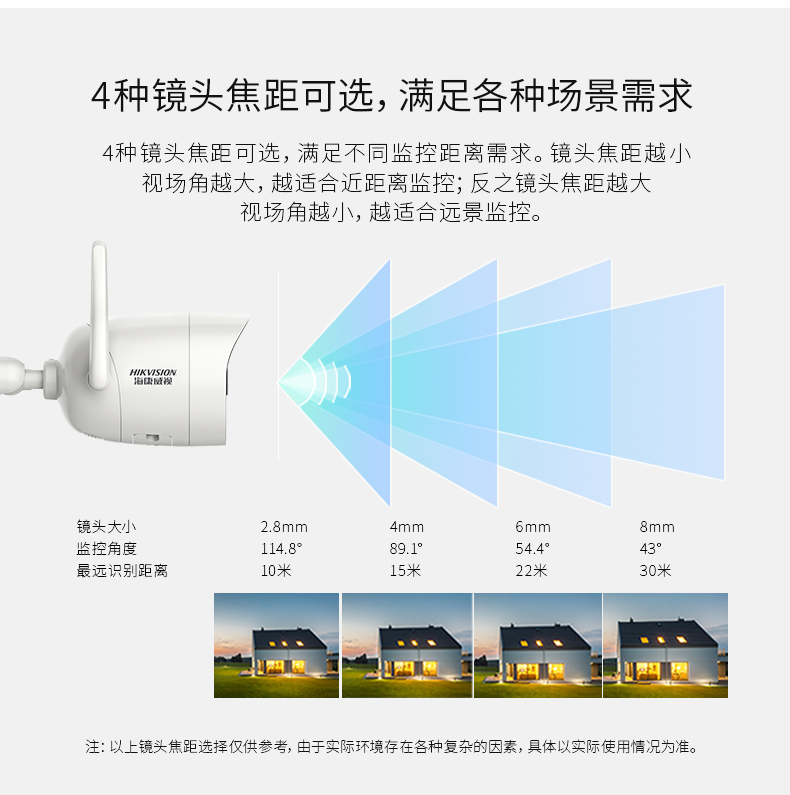 4种镜头焦距可选，满足各种场景需求

4种镜头焦距可选，满足不同监控距离需求。镜头焦距越小视场角越大，越适合近距离监控；反之镜头焦距越大视场角越小，越适合远景监控。

HIKVISION
海康威视

| 镜头大小 | 2.8mm | 4mm | 6mm | 8mm |
|---|---|---|---|---|
| 监控角度 | 114.8° | 89.1° | 54.4° | 43° |
| 最远识别距离 | 10米 | 15米 | 22米 | 30米 |

注：以上镜头焦距选择仅供参考，由于实际环境存在各种复杂的因素，具体以实际使用情况为准。