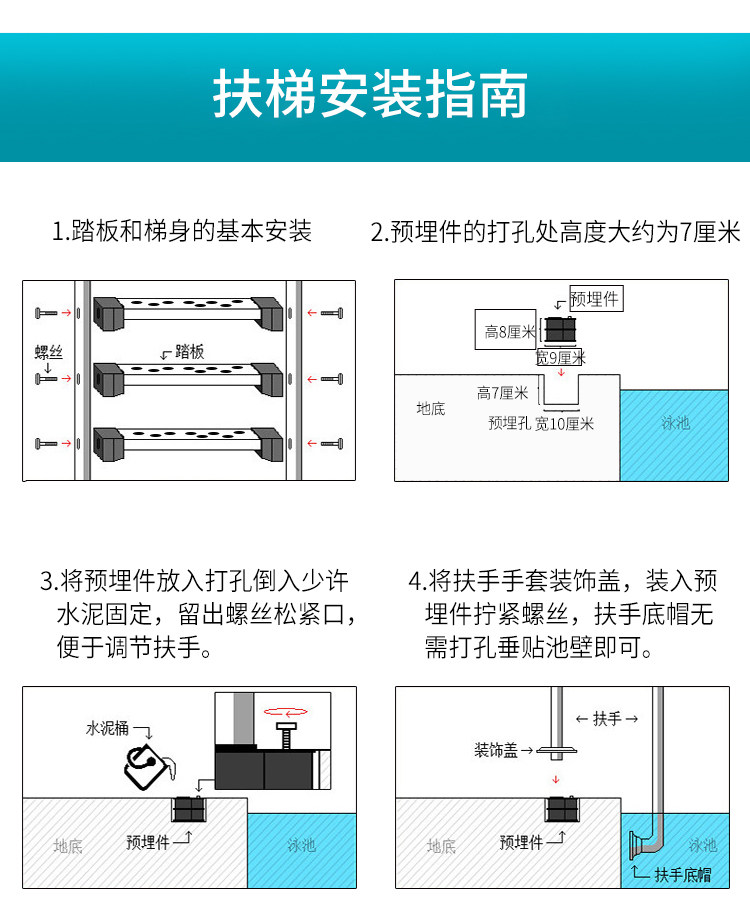 扶梯安装指南

1.踏板和梯身的基本安装

螺丝

踏板

2.预埋件的打孔处高度大约为7厘米

预埋件

高8厘米

宽9厘米

高7厘米

地底

预埋孔 宽10厘米

泳池

3.将预埋件放入打孔倒入少许水泥固定，留出螺丝松紧口，便于调节扶手。

水泥桶

地底

预埋件

泳池

4.将扶手手套装饰盖，装入预埋件拧紧螺丝，扶手底帽无需打孔垂贴池壁即可。

扶手

装饰盖

地底

预埋件

泳池

扶手底帽