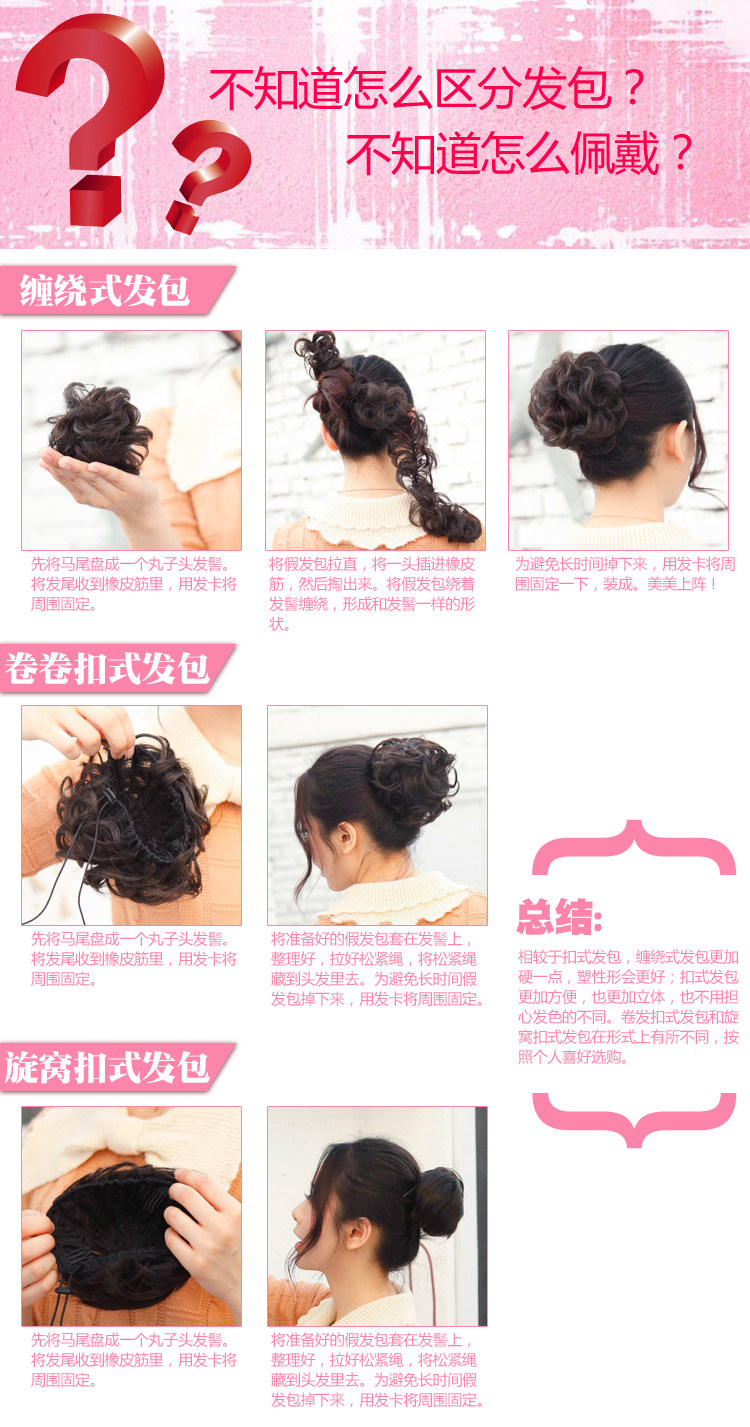 不知道怎么区分发包？
不知道怎么佩戴？

缠绕式发包

先将马尾盘成一个丸子头发髻。将发尾收到橡皮筋里，用发卡将周围固定。

将假发包拉直，将一头插进橡皮筋，然后掏出来。将假发包绕着发髻缠绕，形成和发髻一样的形状。

为避免长时间掉下来，用发卡将周围固定一下，装成。美美上阵！

卷卷扣式发包

先将马尾盘成一个丸子头发髻。将发尾收到橡皮筋里，用发卡将周围固定。

将准备好的假发包套在发髻上，整理好，拉好松紧绳，将松紧绳藏到头发里去。为避免长时间假发包掉下来，用发卡将周围固定。

总结:

相较于扣式发包，缠绕式发包更加硬一点，塑性形会更好；扣式发包更加方便，也更加立体，也不用担心发色的不同。卷发扣式发包和旋窝扣式发包在形式上有所不同，按照个人喜好选购。

旋窝扣式发包

先将马尾盘成一个丸子头发髻。将发尾收到橡皮筋里，用发卡将周围固定。

将准备好的假发包套在发髻上，整理好，拉好松紧绳，将松紧绳藏到头发里去。为避免长时间假发包掉下来，用发卡将周围固定。