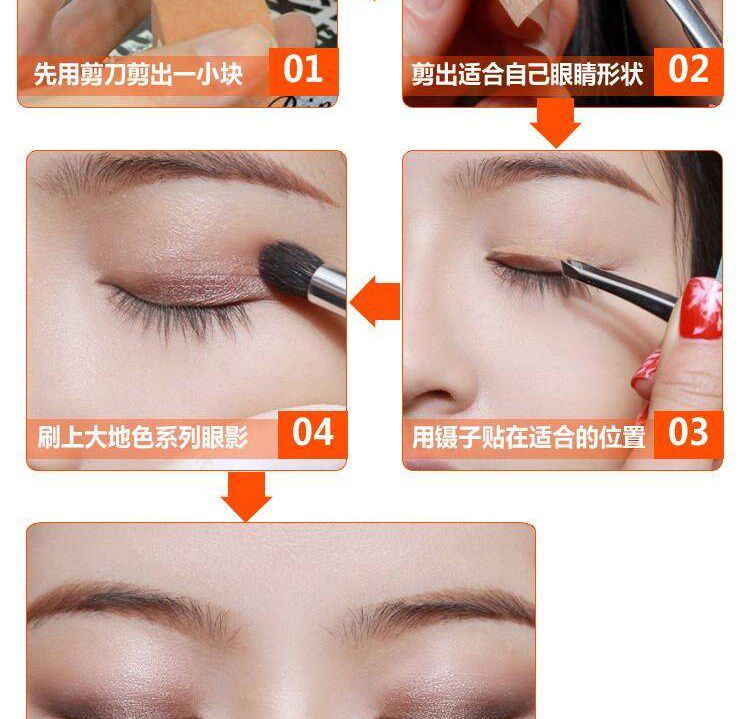 先用剪刀剪出一小块 01

剪出适合自己眼睛形状 02

用镊子贴在适合的位置 03

刷上大地色系列眼影 04