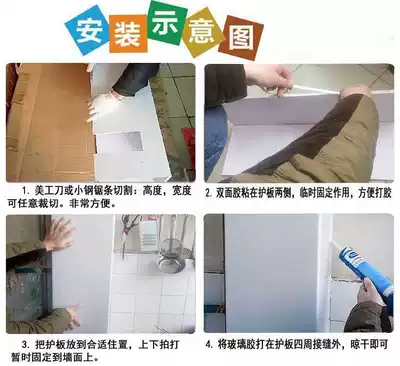 安装示意图

1. 美工刀或小钢锯条切割：高度，宽度可任意裁切。非常方便。

2. 双面胶粘在护板两侧，临时固定作用，方便打胶

3. 把护板放到合适住置，上下拍打暂时固定到墙面上。

4. 将玻璃胶打在护板四周接缝外，晾干即可