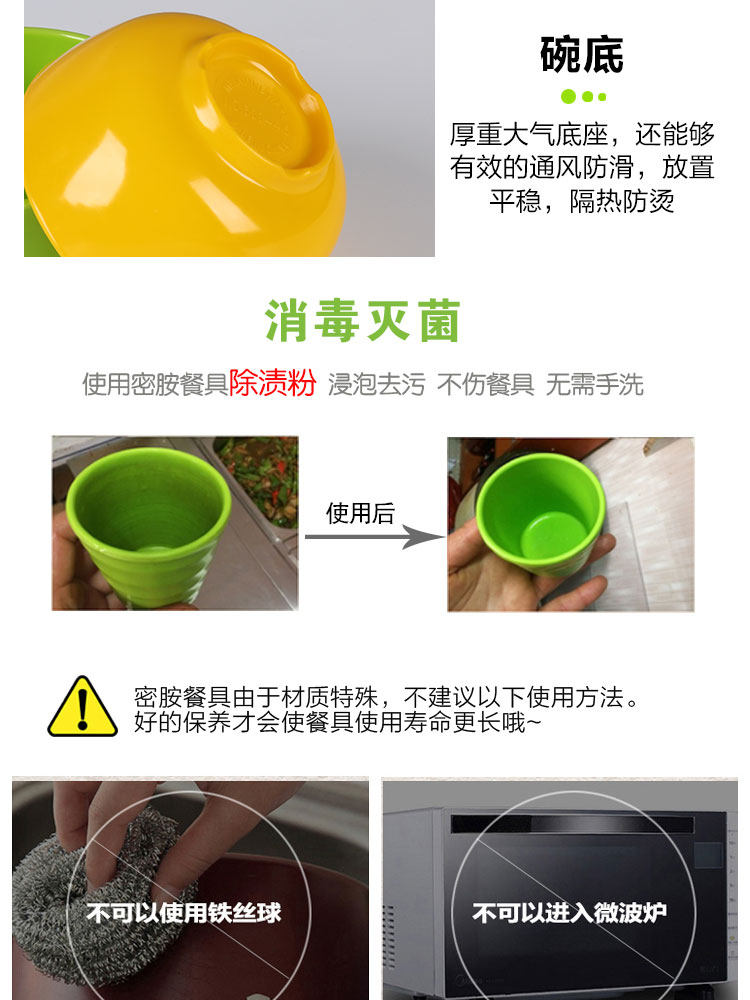 碗底

厚重大气底座，还能够有效的通风防滑，放置平稳，隔热防烫

消毒灭菌

使用密胺餐具除渍粉 浸泡去污 不伤餐具 无需手洗

使用后

密胺餐具由于材质特殊，不建议以下使用方法。
好的保养才会使餐具使用寿命更长哦~

不可以使用铁丝球

不可以进入微波炉