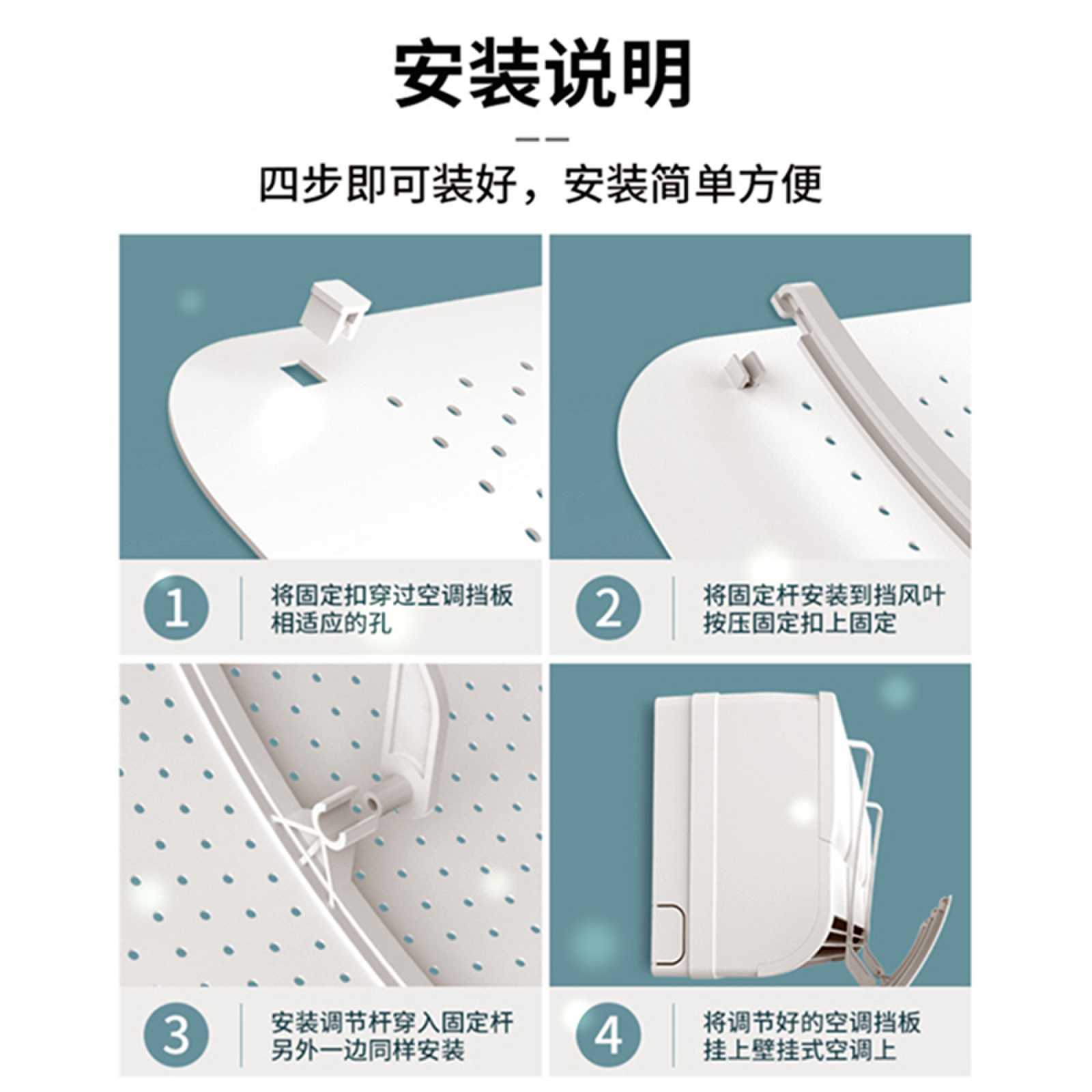 安装说明

四步即可装好，安装简单方便

1
将固定扣穿过空调挡板相适应的孔

2
将固定杆安装到挡风叶按压固定扣上固定

3
安装调节杆穿入固定杆另外一边同样安装

4
将调节好的空调挡板挂上壁挂式空调上