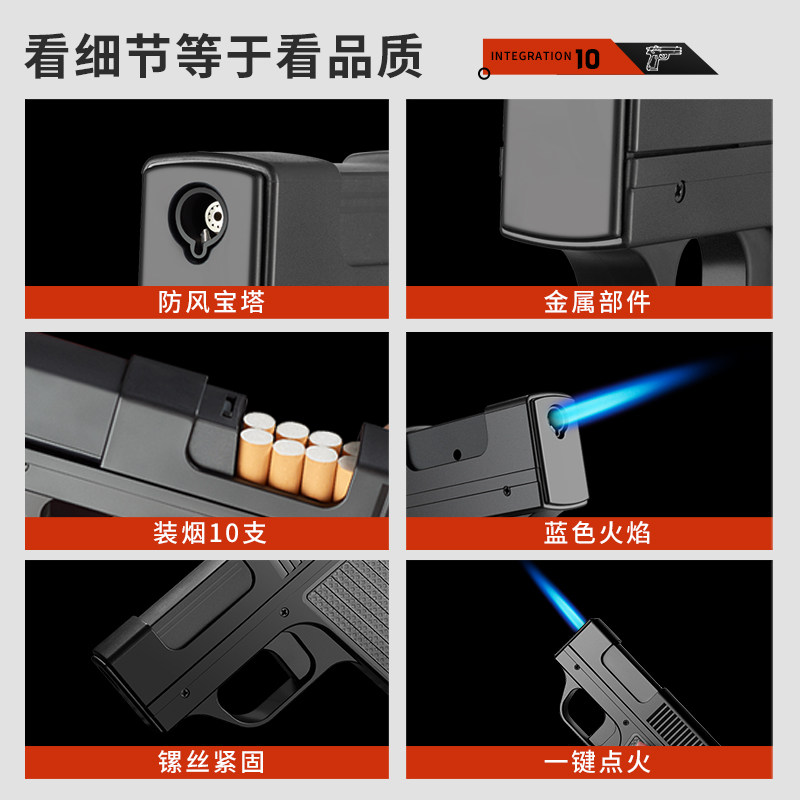 看细节等于看品质

INTEGRATION 10

防风宝塔

金属部件

装烟10支

蓝色火焰

镙丝紧固

一键点火