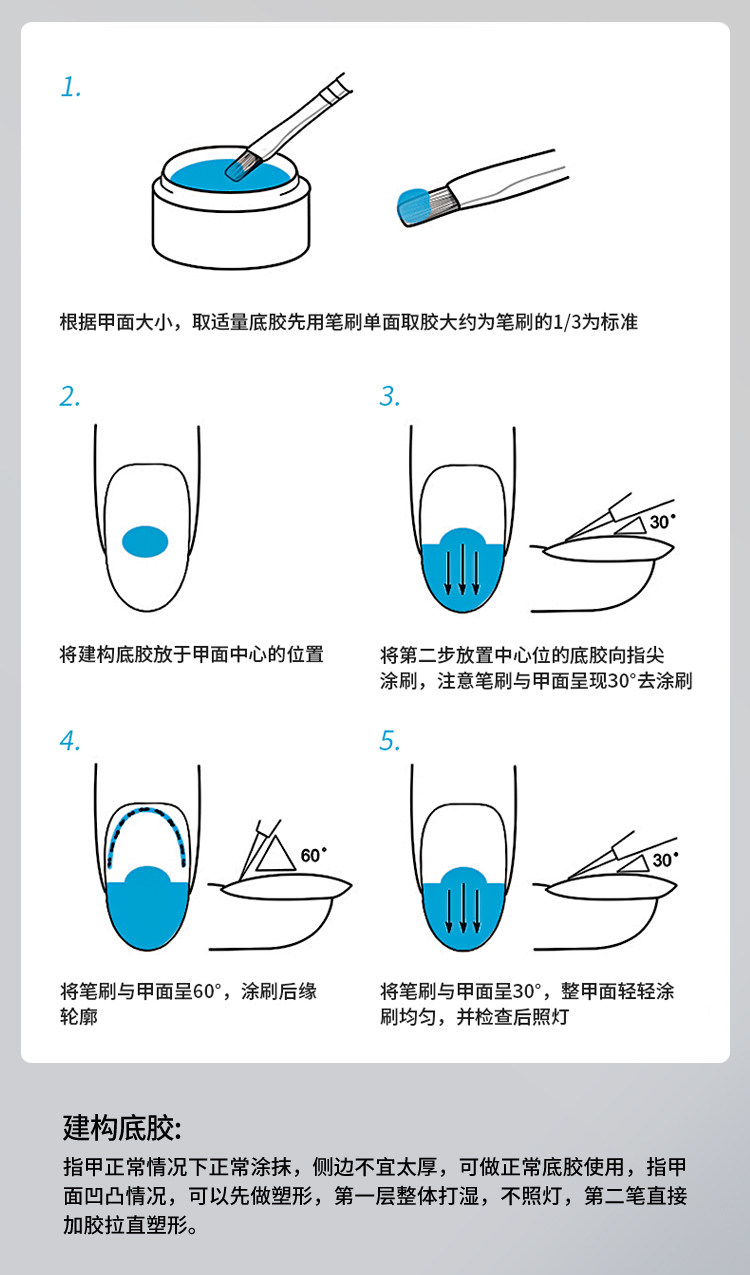 1.

根据甲面大小，取适量底胶先用笔刷单面取胶大约为笔刷的1/3为标准

2.

将建构底胶放于甲面中心的位置

3.

30°

将第二步放置中心位的底胶向指尖涂刷，注意笔刷与甲面呈现30°去涂刷

4.

60°

将笔刷与甲面呈60°，涂刷后缘轮廓

5.

30°

将笔刷与甲面呈30°，整甲面轻轻涂刷均匀，并检查后照灯

建构底胶:

指甲正常情况下正常涂抹，侧边不宜太厚，可做正常底胶使用，指甲面凹凸情况，可以先做塑形，第一层整体打湿，不照灯，第二笔直接加胶拉直塑形。