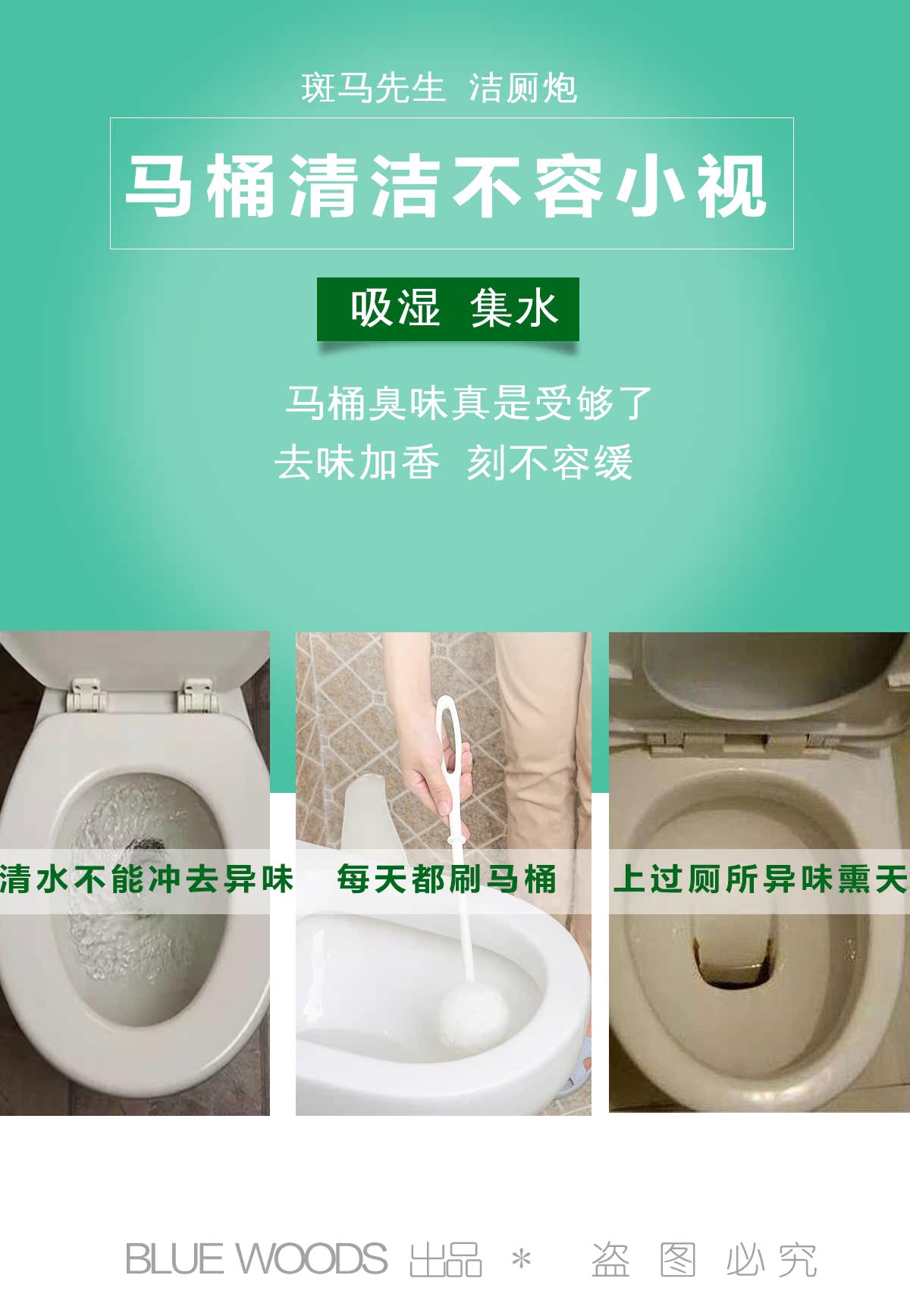 斑马先生 洁厕炮

马桶清洁不容小视

吸湿 集水

马桶臭味真是受够了

去味加香 刻不容缓

清水不能冲去异味

每天都刷马桶

上过厕所异味熏天

BLUE WOODS 出品 * 盗 图 必 究