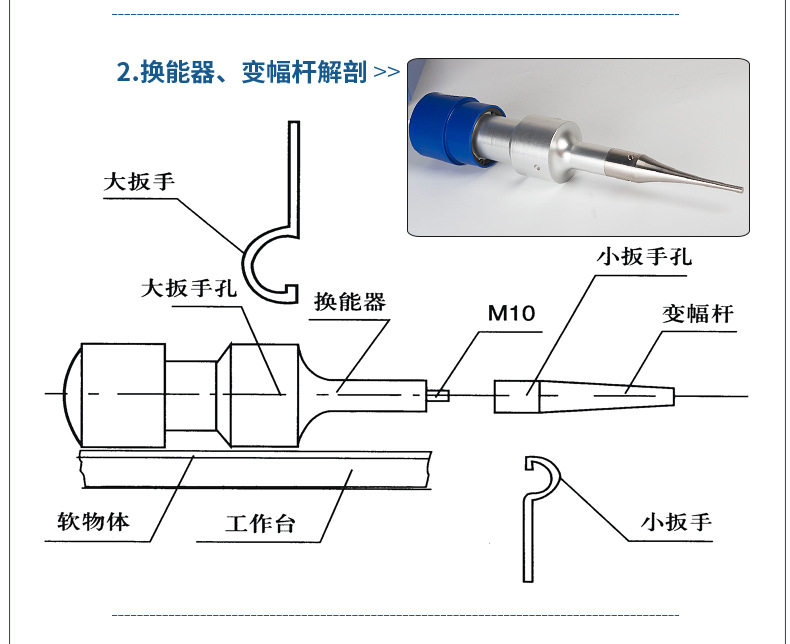 2.换能器、变幅杆解剖 >>

大扳手

大扳手孔

换能器

M10

小扳手孔

变幅杆

软物体

工作台

小扳手