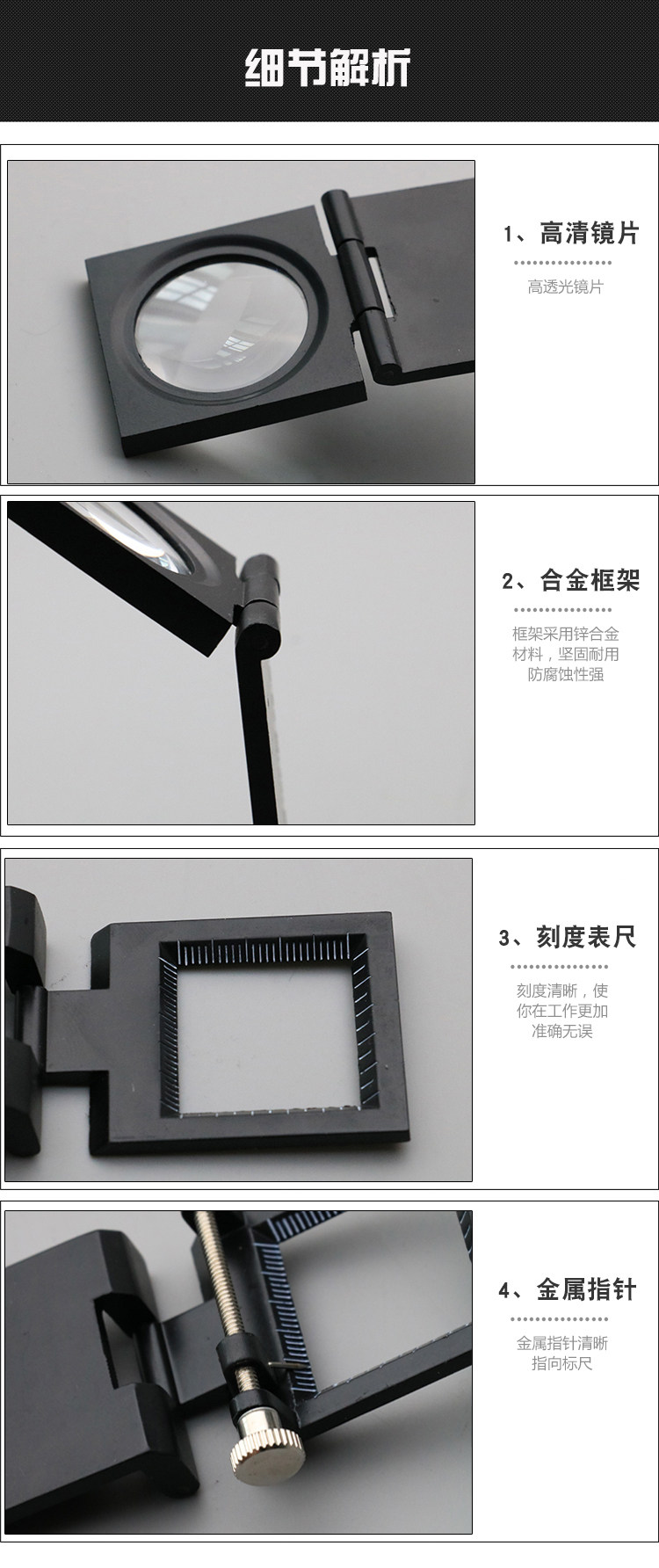 细节解析

1、高清镜片

高透光镜片

2、合金框架

框架采用锌合金材料，坚固耐用防腐蚀性强

3、刻度表尺

刻度清晰，使你在工作更加准确无误

4、金属指针

金属指针清晰指向标尺