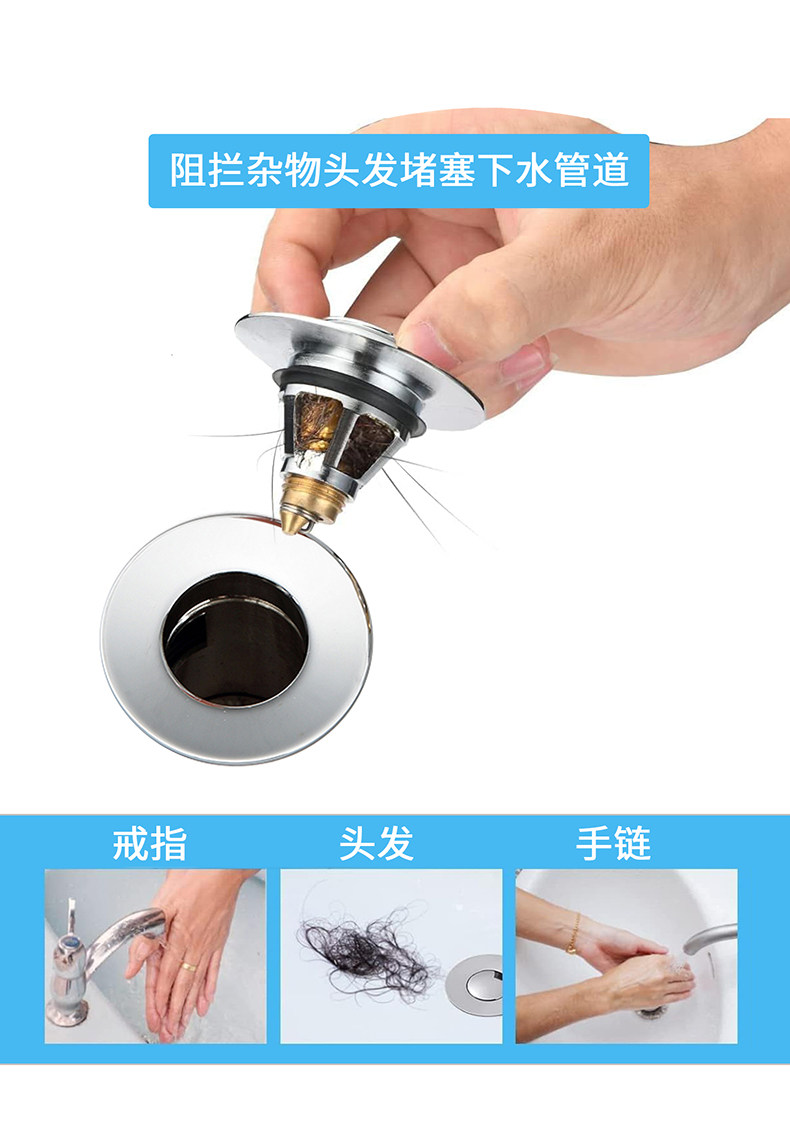 阻拦杂物头发堵塞下水管道

戒指

头发

手链