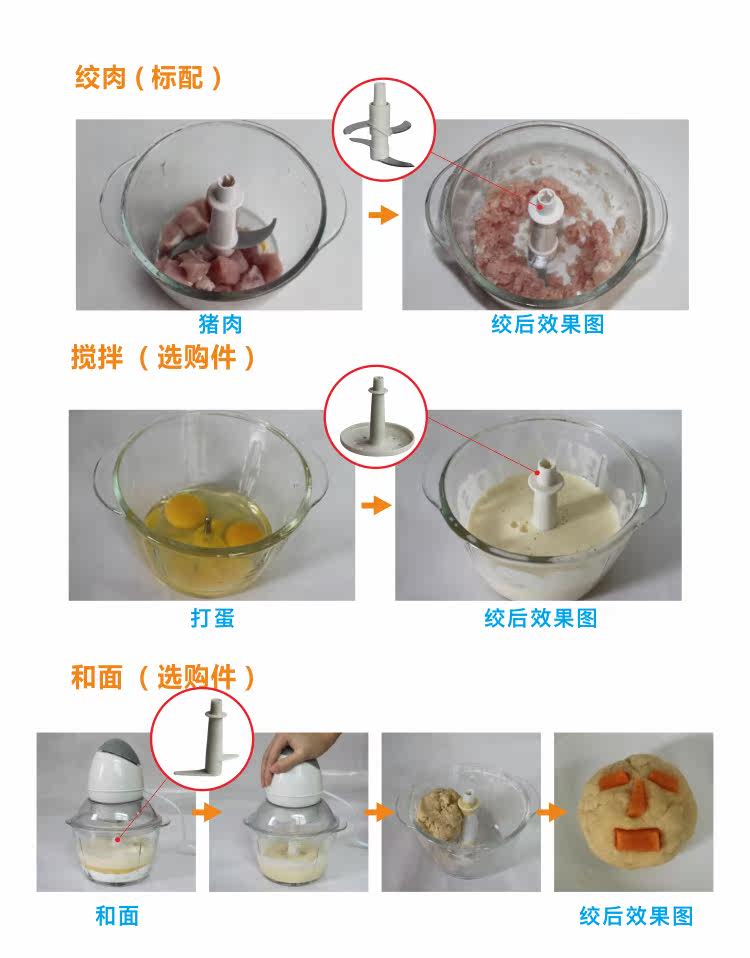 绞肉（标配）

猪肉

绞后效果图

搅拌（选购件）

打蛋

绞后效果图

和面（选购件）

和面

绞后效果图