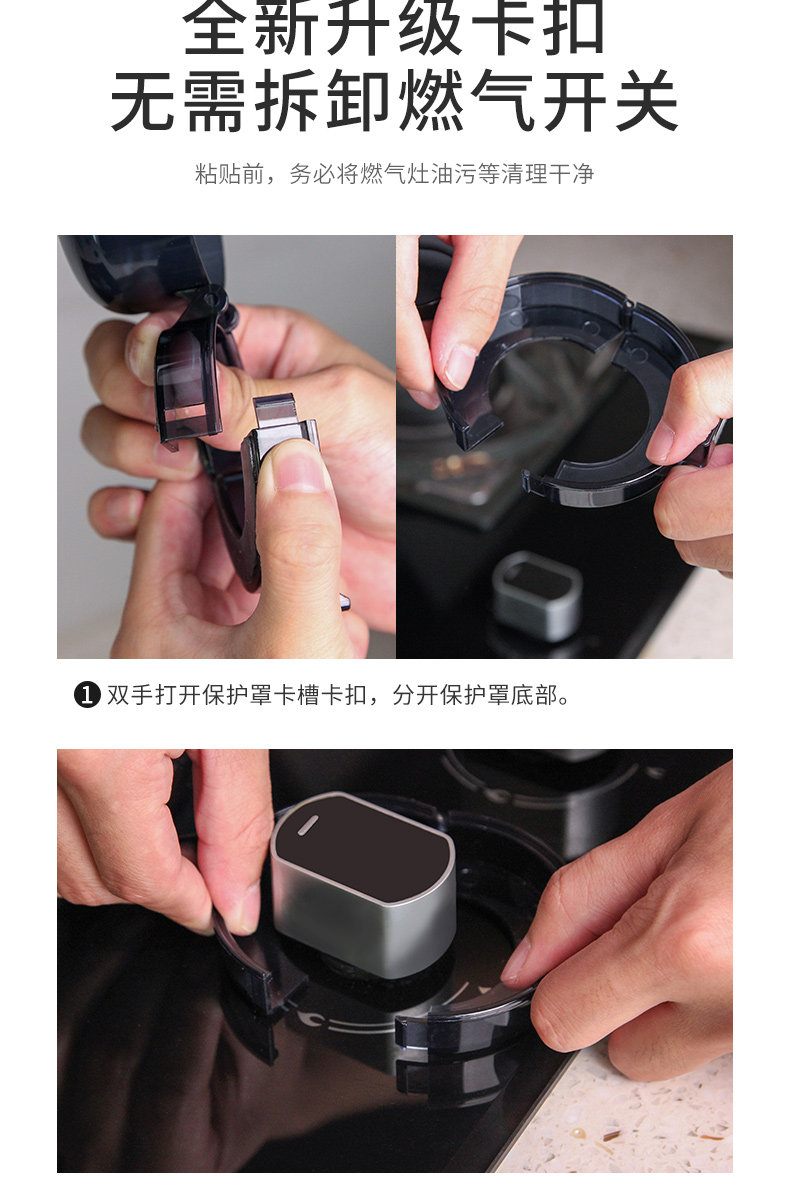 全新升级卡扣
无需拆卸燃气开关

粘贴前，务必将燃气灶油污等清理干净

❶ 双手打开保护罩卡槽卡扣，分开保护罩底部。