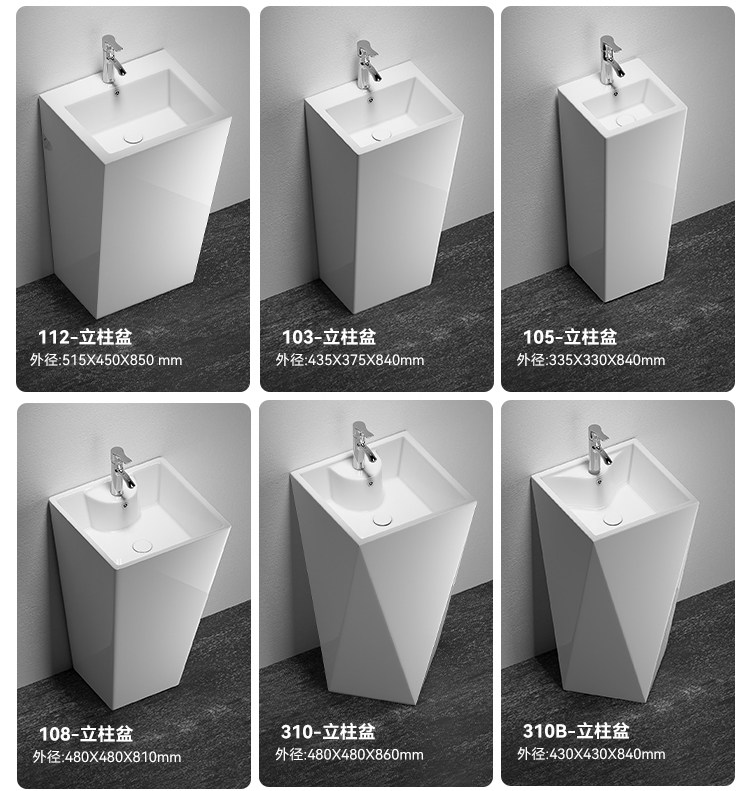 112-立柱盆
外径:515X450X850 mm

103-立柱盆
外径:435X375X840mm

105-立柱盆
外径:335X330X840mm

108-立柱盆
外径:480X480X810mm

310-立柱盆
外径:480X480X860mm

310B-立柱盆
外径:430X430X840mm