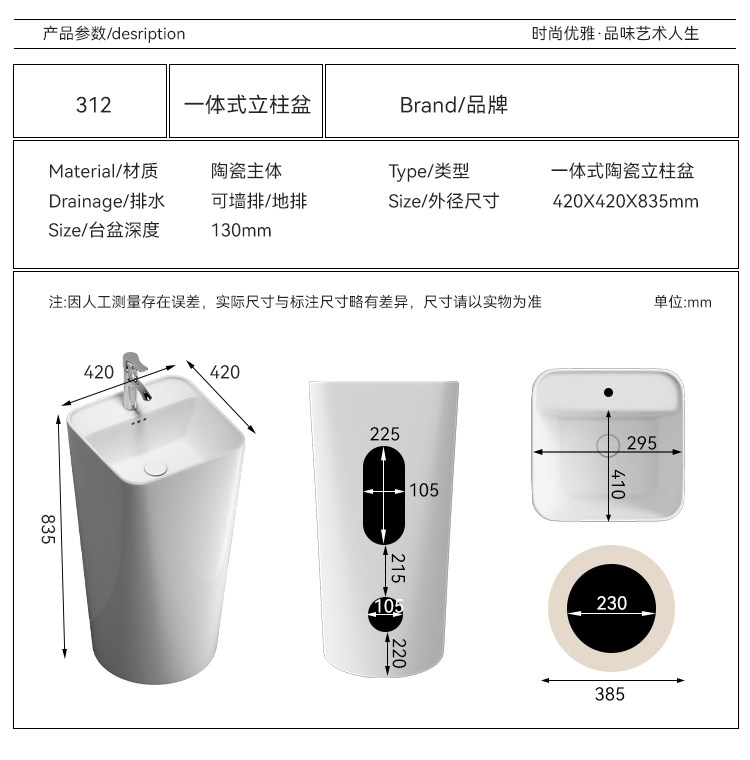 产品参数/desription

时尚优雅·品味艺术人生

| 312 | 一体式立柱盆 | Brand/品牌 |
|---|---|---|

| Material/材质 | 陶瓷主体 | Type/类型 | 一体式陶瓷立柱盆 |
|---|---|---|---|
| Drainage/排水 | 可墙排/地排 | Size/外径尺寸 | 420X420X835mm |
| Size/台盆深度 | 130mm | | |

注:因人工测量存在误差，实际尺寸与标注尺寸略有差异，尺寸请以实物为准

单位:mm

420

420

835

225

105

215

105

220

295

410

230

385