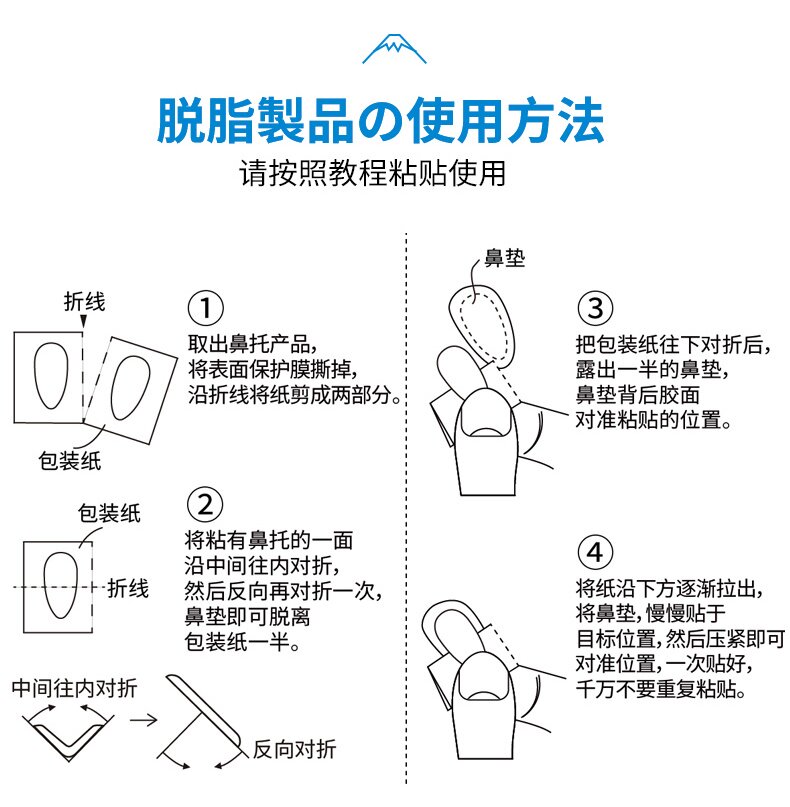 脱脂製品の使用方法
请按照教程粘贴使用

折线
包装纸
①
取出鼻托产品,
将表面保护膜撕掉,
沿折线将纸剪成两部分。

包装纸
折线
②
将粘有鼻托的一面
沿中间往内对折,
然后反向再对折一次,
鼻垫即可脱离
包装纸一半。

中间往内对折
反向对折

鼻垫
③
把包装纸往下对折后,
露出一半的鼻垫,
鼻垫背后胶面
对准粘贴的位置。

④
将纸沿下方逐渐拉出,
将鼻垫,慢慢贴于
目标位置,然后压紧即可
对准位置,一次贴好,
千万不要重复粘贴。