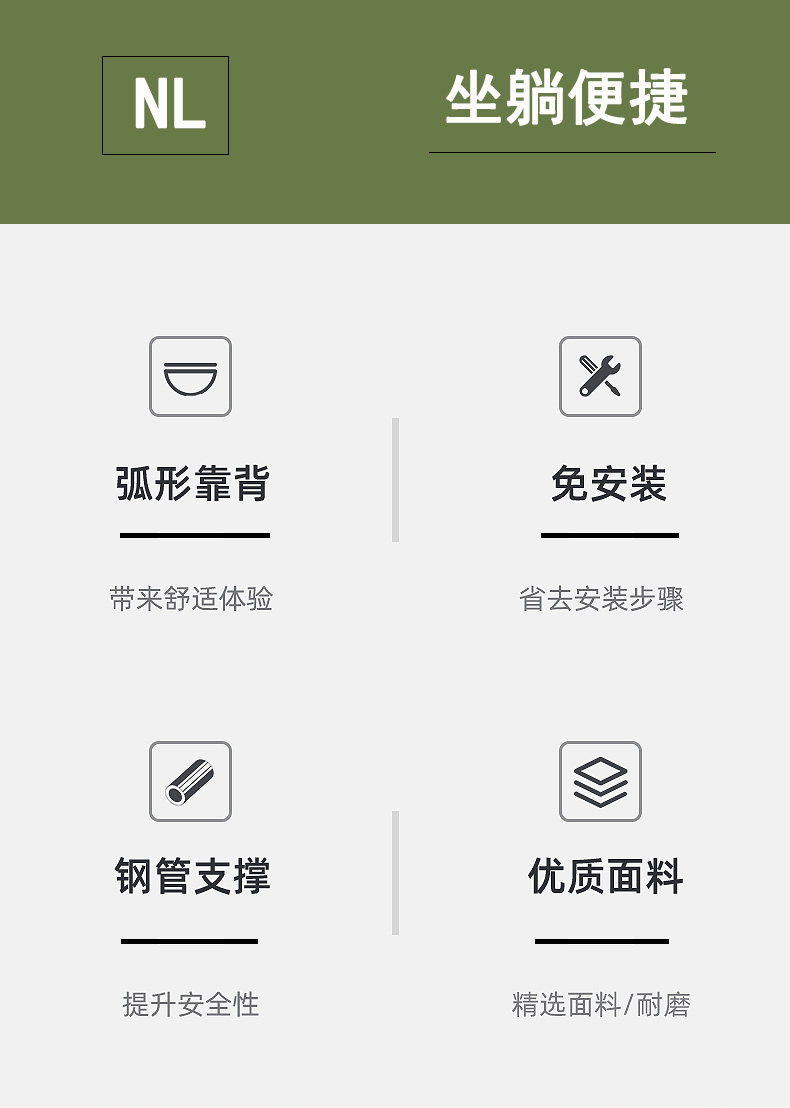 NL

坐躺便捷

弧形靠背

带来舒适体验

免安装

省去安装步骤

钢管支撑

提升安全性

优质面料

精选面料/耐磨