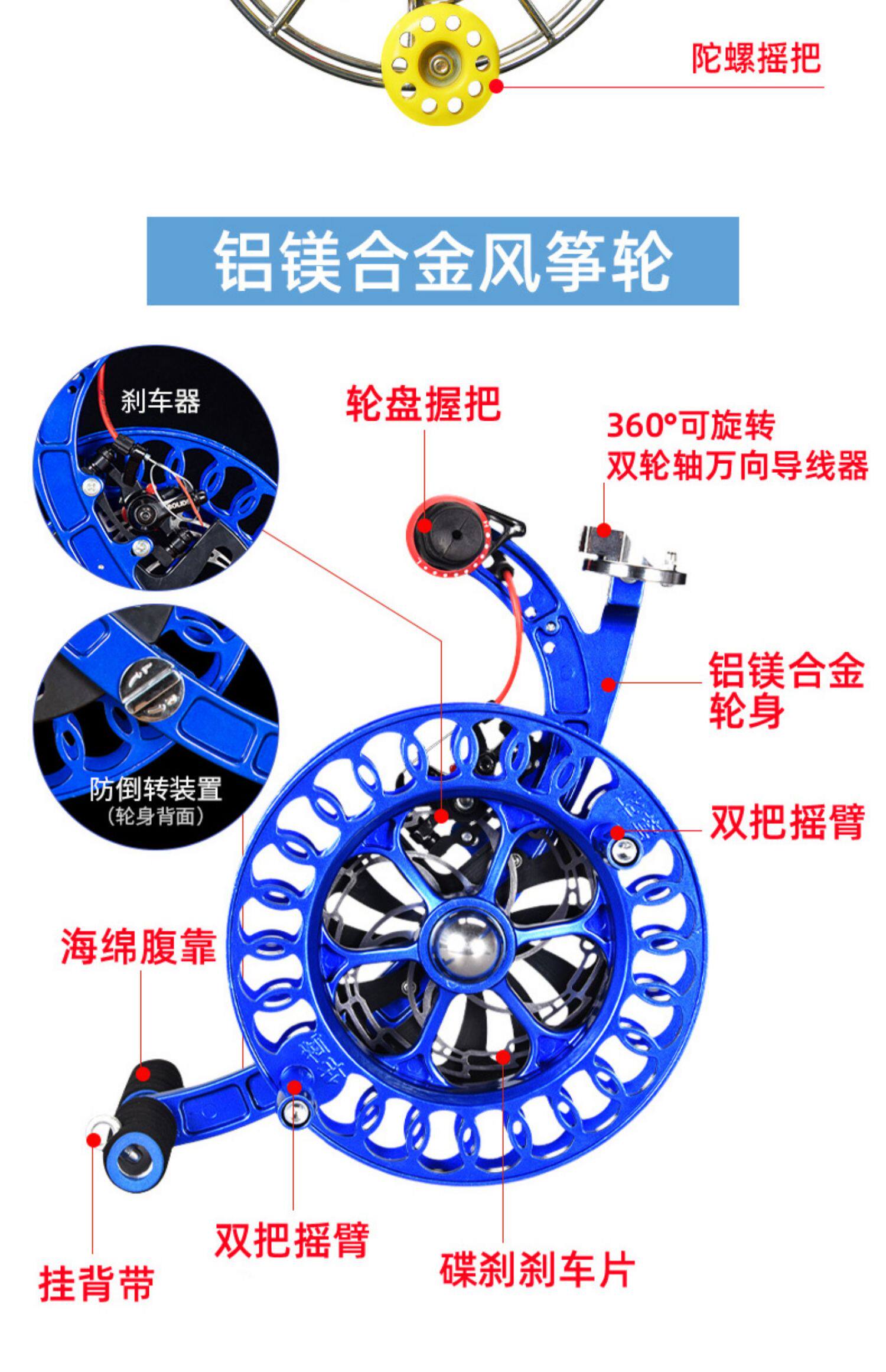 陀螺摇把

铝镁合金风筝轮

刹车器

轮盘握把

360°可旋转
双轮轴万向导线器

铝镁合金
轮身

防倒转装置
(轮身背面)

双把摇臂

海绵腹靠

双把摇臂

碟刹刹车片

挂背带