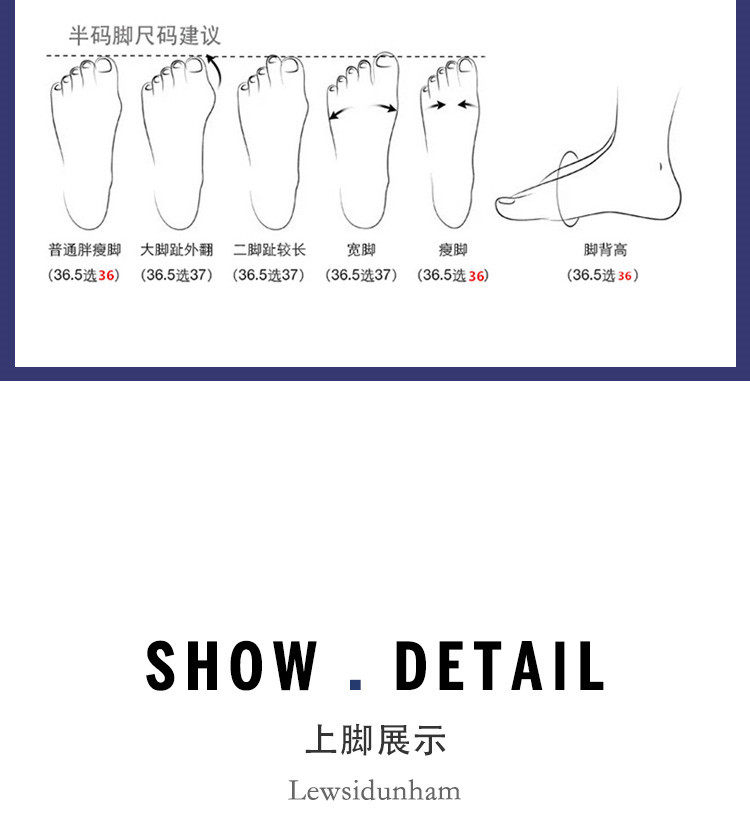 半码脚尺码建议

普通胖瘦脚
(36.5选36)

大脚趾外翻
(36.5选37)

二脚趾较长
(36.5选37)

宽脚
(36.5选37)

瘦脚
(36.5选36)

脚背高
(36.5选36)

SHOW . DETAIL

上脚展示

Lewsidunham