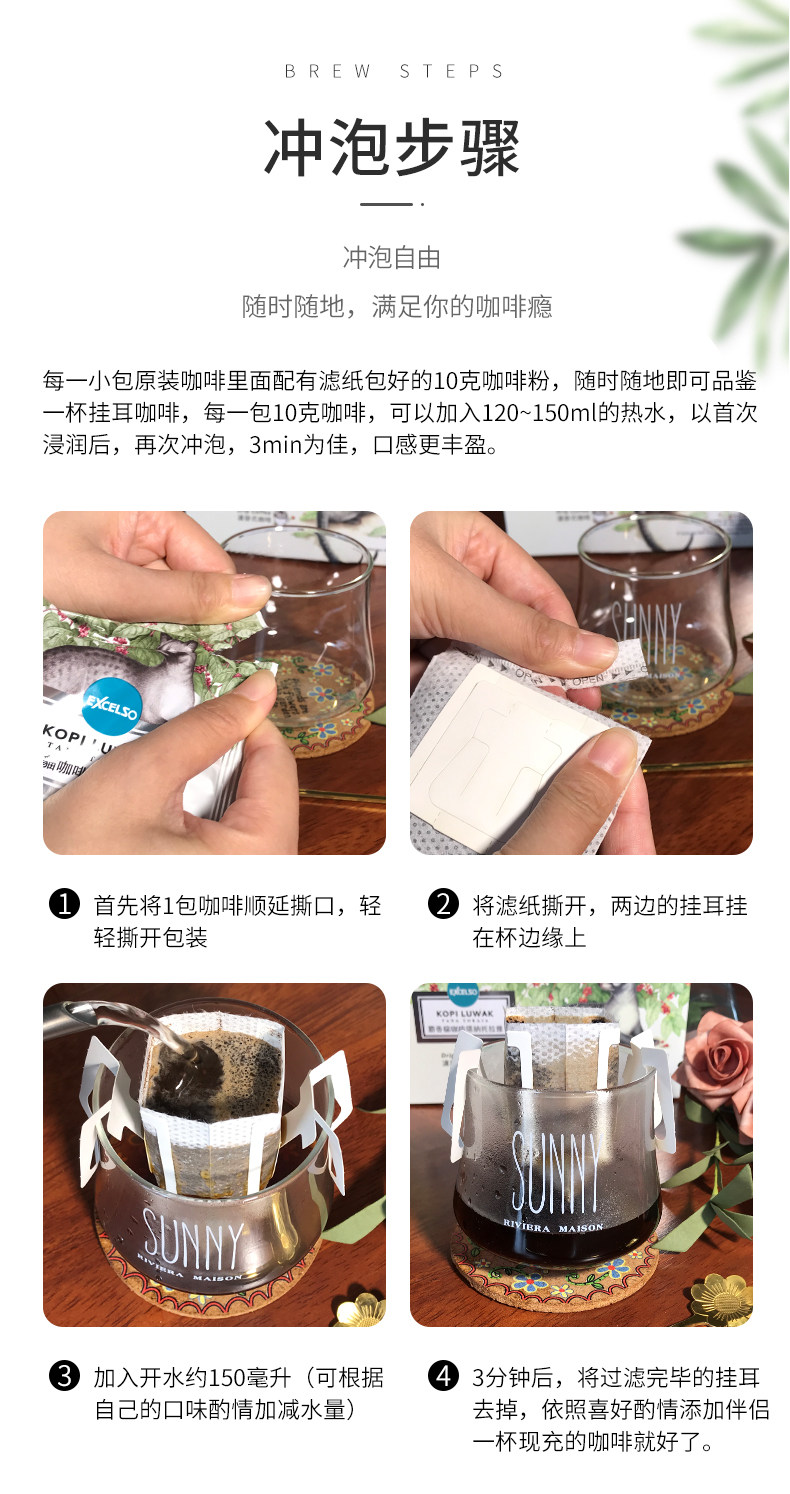 BREW STEPS

冲泡步骤

冲泡自由

随时随地，满足你的咖啡瘾

每一小包原装咖啡里面配有滤纸包好的10克咖啡粉，随时随地即可品鉴一杯挂耳咖啡，每一包10克咖啡，可以加入120~150ml的热水，以首次浸润后，再次冲泡，3min为佳，口感更丰盈。

❶ 首先将1包咖啡顺延撕口，轻轻撕开包装

❷ 将滤纸撕开，两边的挂耳挂在杯边缘上

❸ 加入开水约150毫升（可根据自己的口味酌情加减水量）

❹ 3分钟后，将过滤完毕的挂耳去掉，依照喜好酌情添加伴侣一杯现充的咖啡就好了。