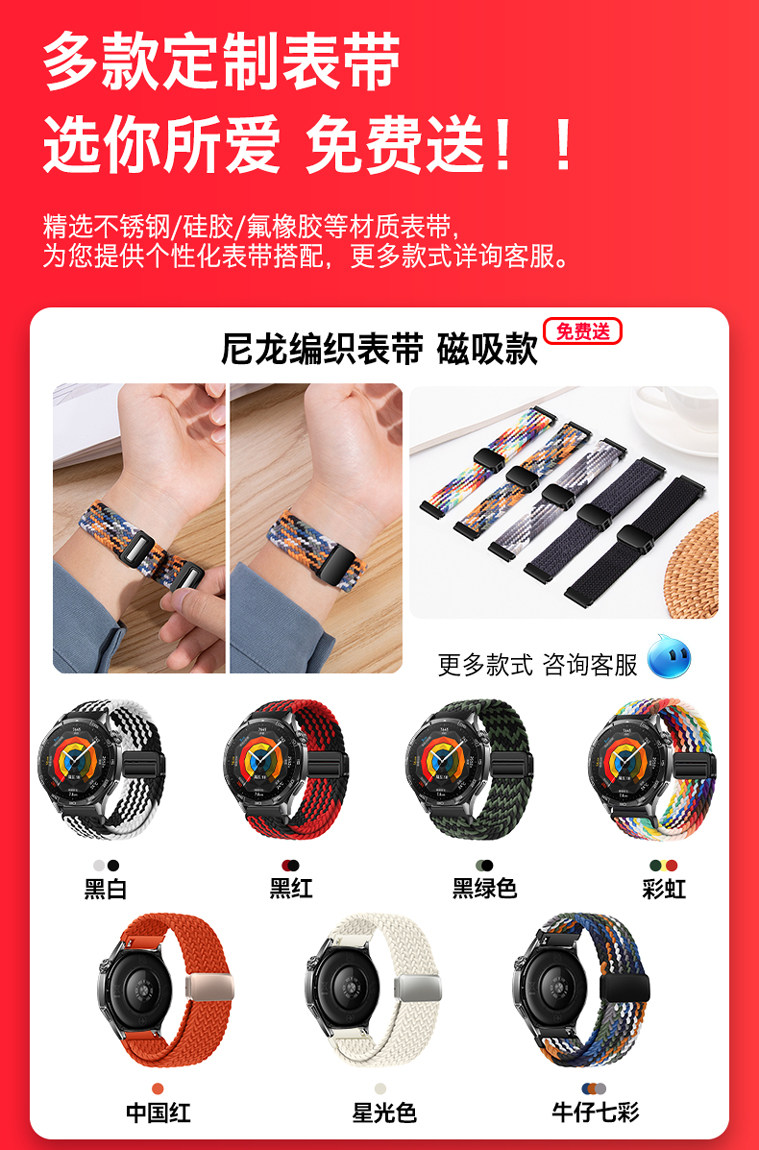 多款定制表带
选你所爱 免费送！！

精选不锈钢/硅胶/氟橡胶等材质表带，
为您提供个性化表带搭配，更多款式详询客服。

尼龙编织表带 磁吸款 免费送

更多款式 咨询客服

黑白

黑红

黑绿色

彩虹

中国红

星光色

牛仔七彩