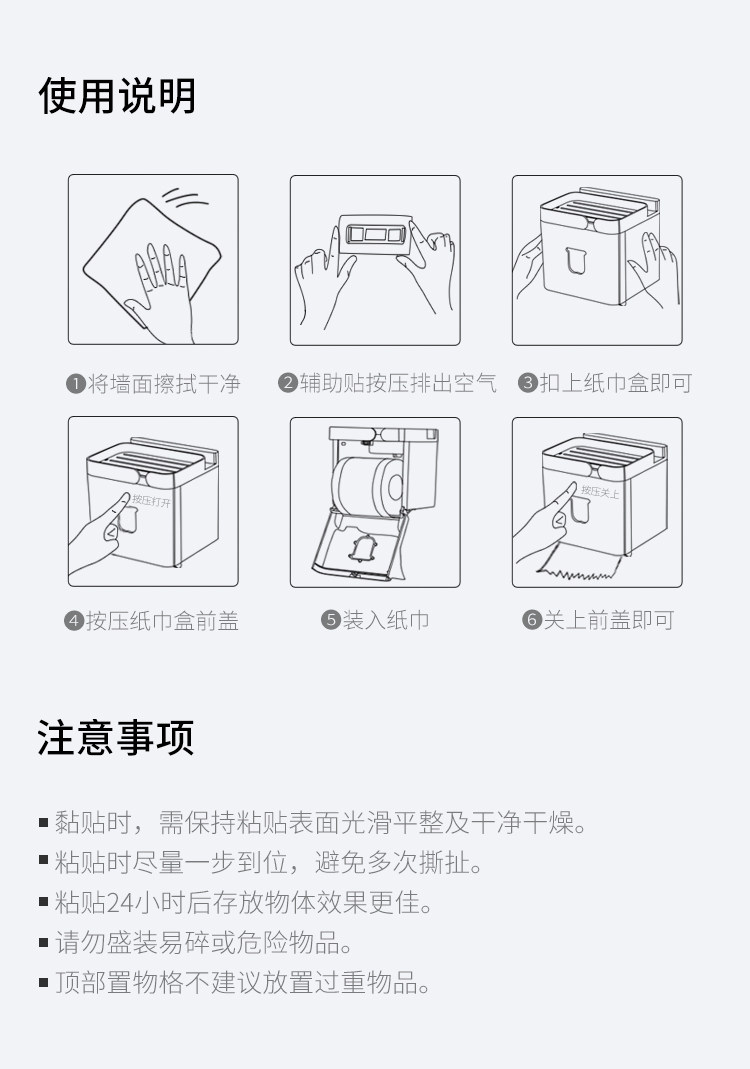 使用说明

❶将墙面擦拭干净

❷辅助贴按压排出空气

❸扣上纸巾盒即可

按压打开

❹按压纸巾盒前盖

❺装入纸巾

按压关上

❻关上前盖即可

注意事项

▪ 黏贴时，需保持粘贴表面光滑平整及干净干燥。
▪ 粘贴时尽量一步到位，避免多次撕扯。
▪ 粘贴24小时后存放物体效果更佳。
▪ 请勿盛装易碎或危险物品。
▪ 顶部置物格不建议放置过重物品。