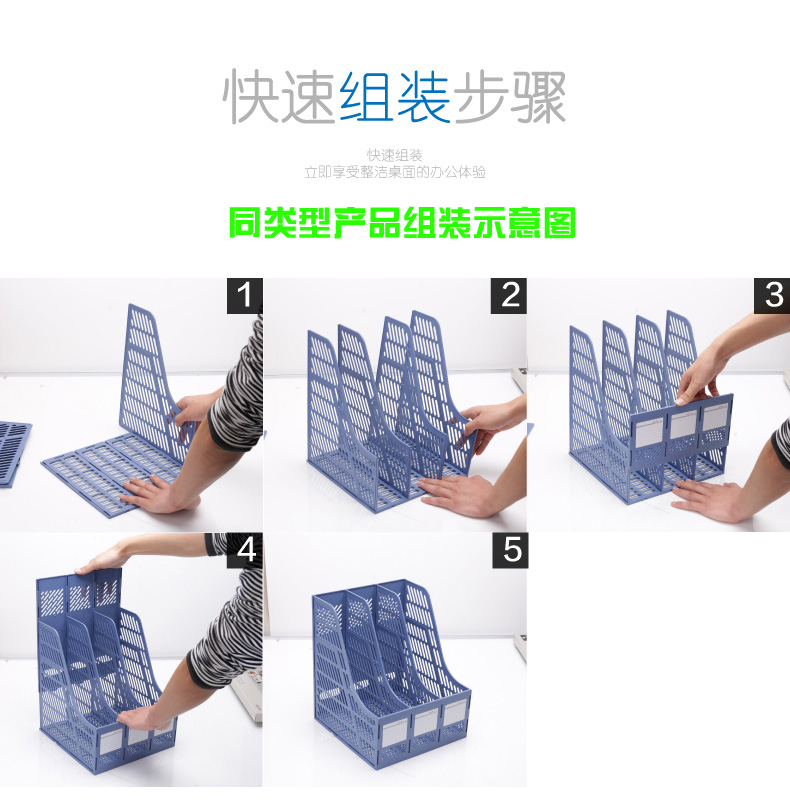 快速组装步骤

快速组装
立即享受整洁桌面的办公体验

同类型产品组装示意图

1

2

3

4

5