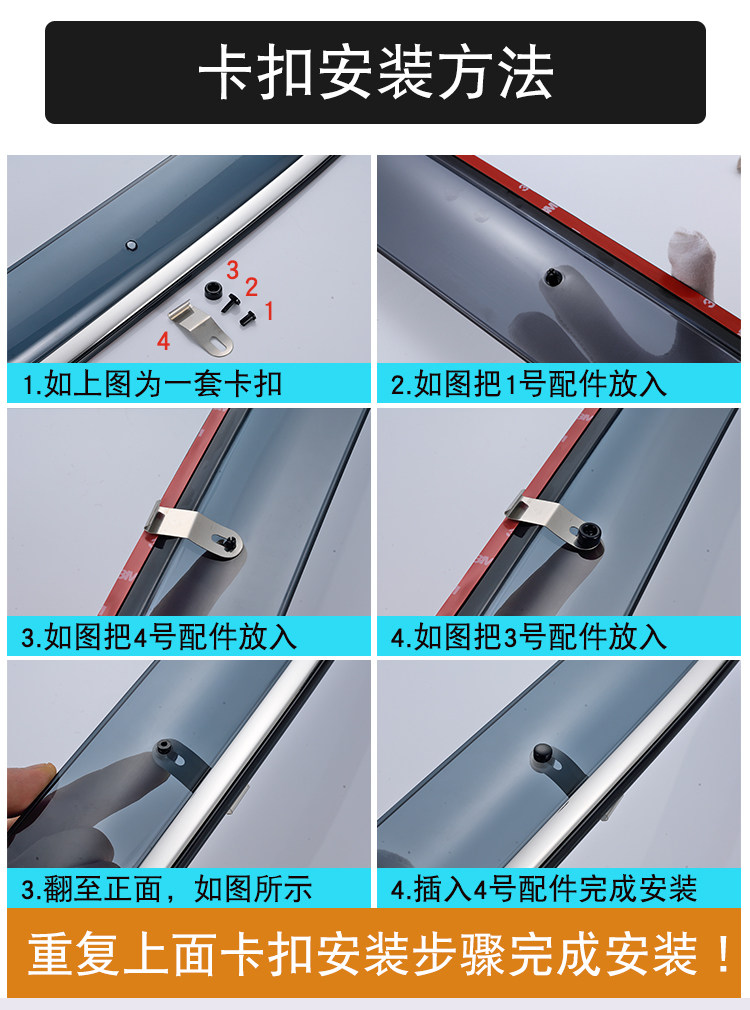 卡扣安装方法

3
2
1
4
1.如上图为一套卡扣

2.如图把1号配件放入

3.如图把4号配件放入

4.如图把3号配件放入

3.翻至正面，如图所示

4.插入4号配件完成安装

重复上面卡扣安装步骤完成安装！