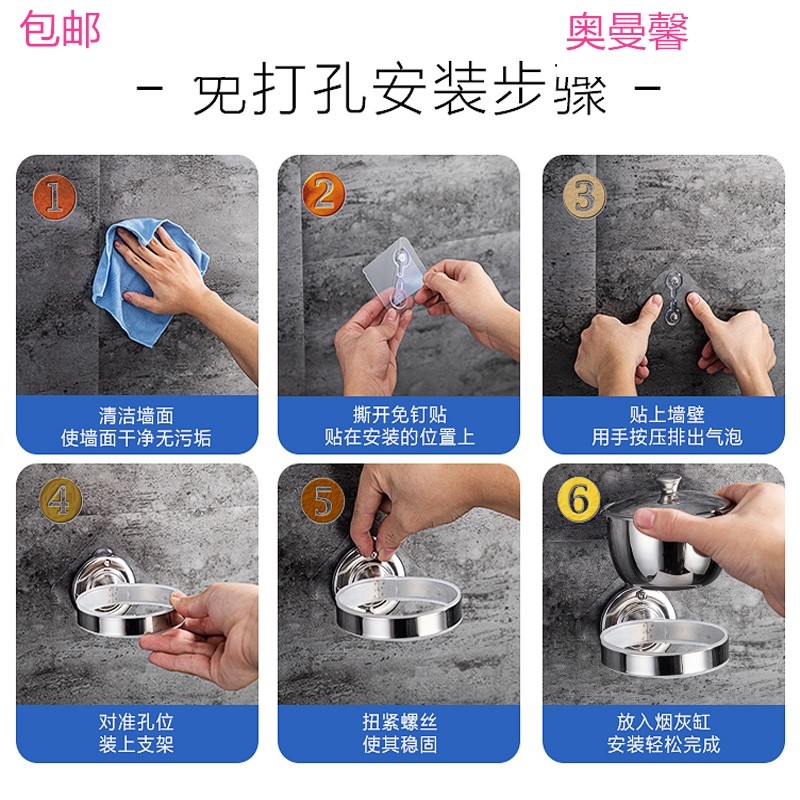 包邮

奥曼馨

- 免打孔安装步骤 -

1
清洁墙面
使墙面干净无污垢

2
撕开免钉贴
贴在安装的位置上

3
贴上墙壁
用手按压排出气泡

4
对准孔位
装上支架

5
扭紧螺丝
使其稳固

6
放入烟灰缸
安装轻松完成