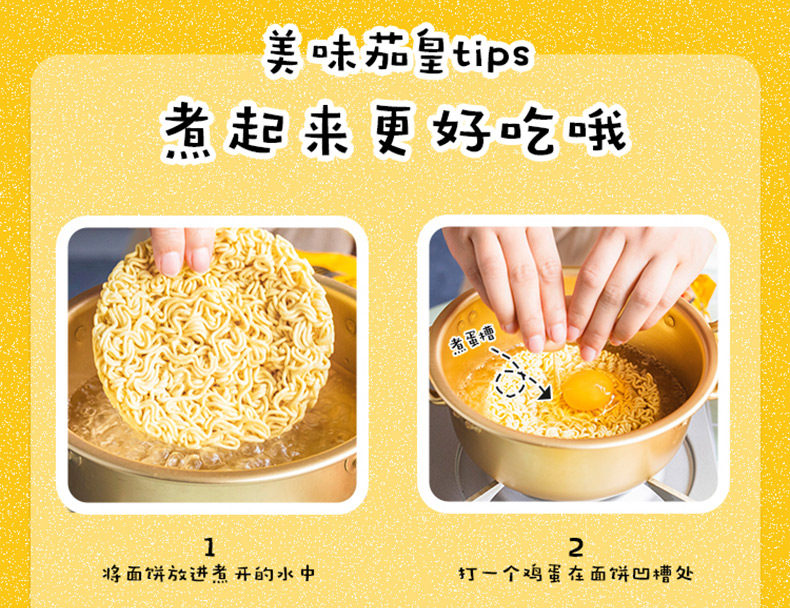 美味茄皇tips
煮起来更好吃哦

煮蛋槽

1
将面饼放进煮开的水中

2
打一个鸡蛋在面饼凹槽处