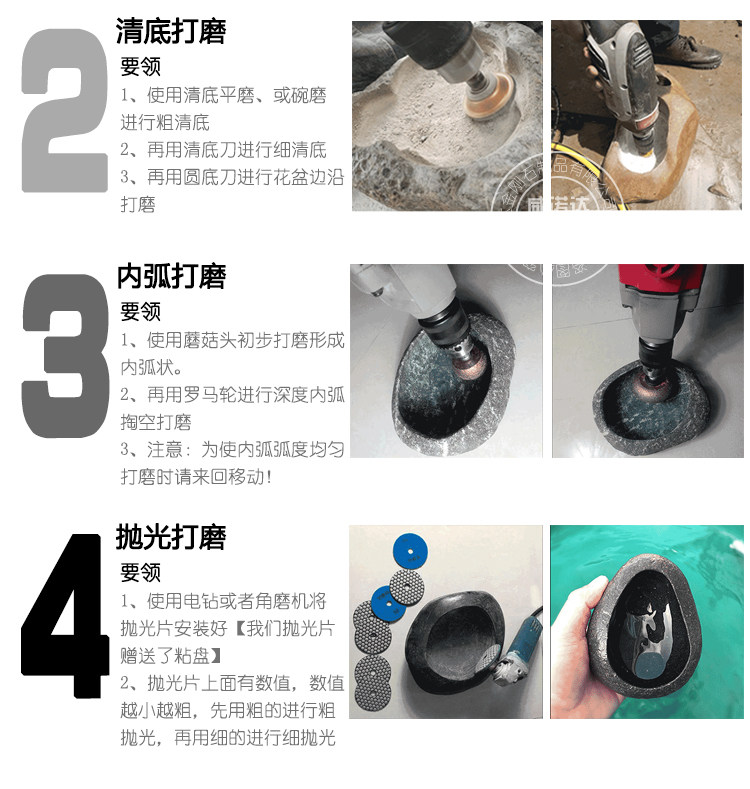 2

清底打磨

要领

1、使用清底平磨、或碗磨进行粗清底

2、再用清底刀进行细清底

3、再用圆底刀进行花盆边沿打磨

3

内弧打磨

要领

1、使用蘑菇头初步打磨形成内弧状。

2、再用罗马轮进行深度内弧掏空打磨

3、注意：为使内弧弧度均匀打磨时请来回移动！

4

抛光打磨

要领

1、使用电钻或者角磨机将抛光片安装好【我们抛光片赠送了粘盘】

2、抛光片上面有数值，数值越小越粗，先用粗的进行粗抛光，再用细的进行细抛光