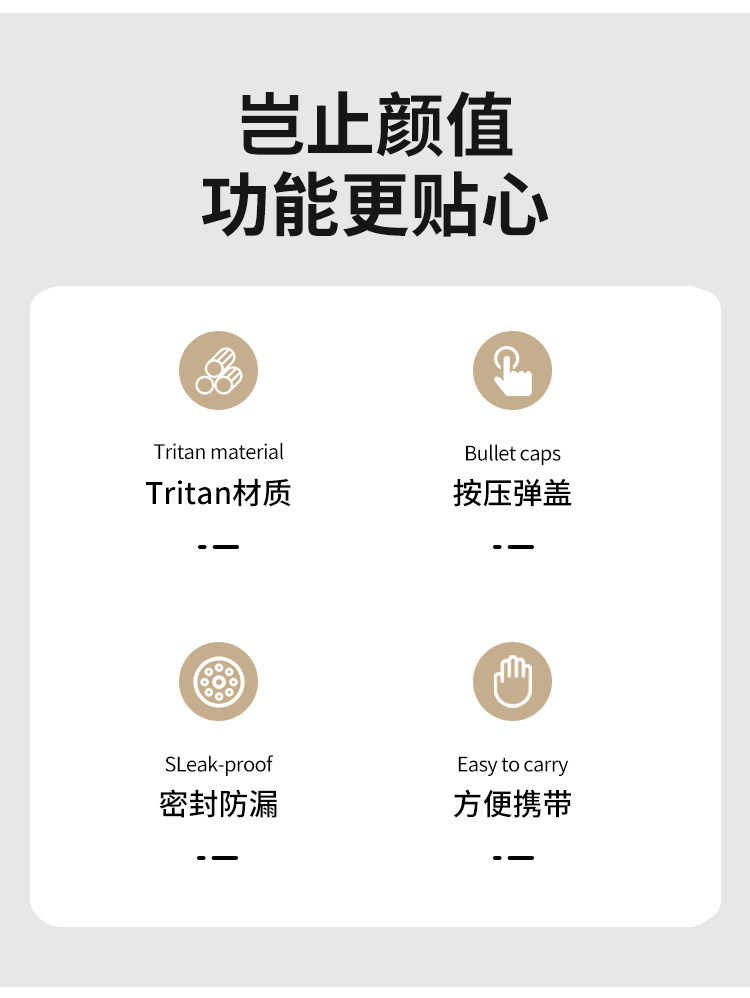 岂止颜值
功能更贴心

Tritan material
Tritan材质

Bullet caps
按压弹盖

SLeak-proof
密封防漏

Easy to carry
方便携带