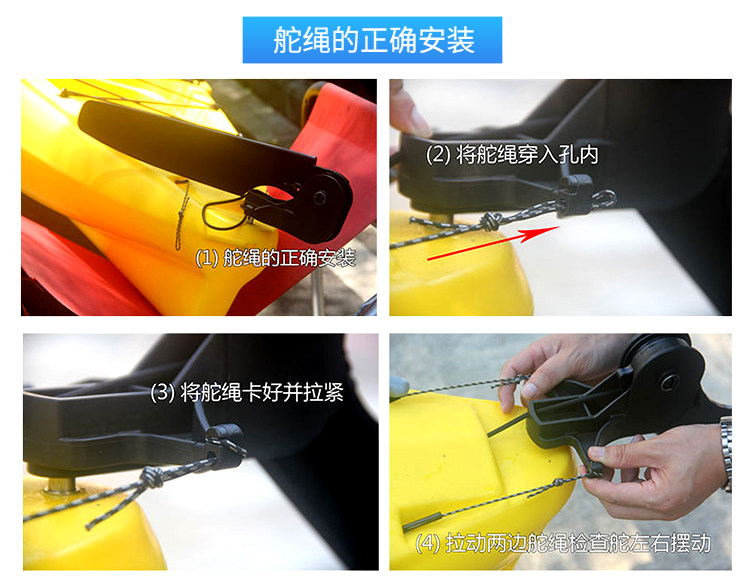 舵绳的正确安装

(1) 舵绳的正确安装

(2) 将舵绳穿入孔内

(3) 将舵绳卡好并拉紧

(4) 拉动两边舵绳检查舵左右摆动